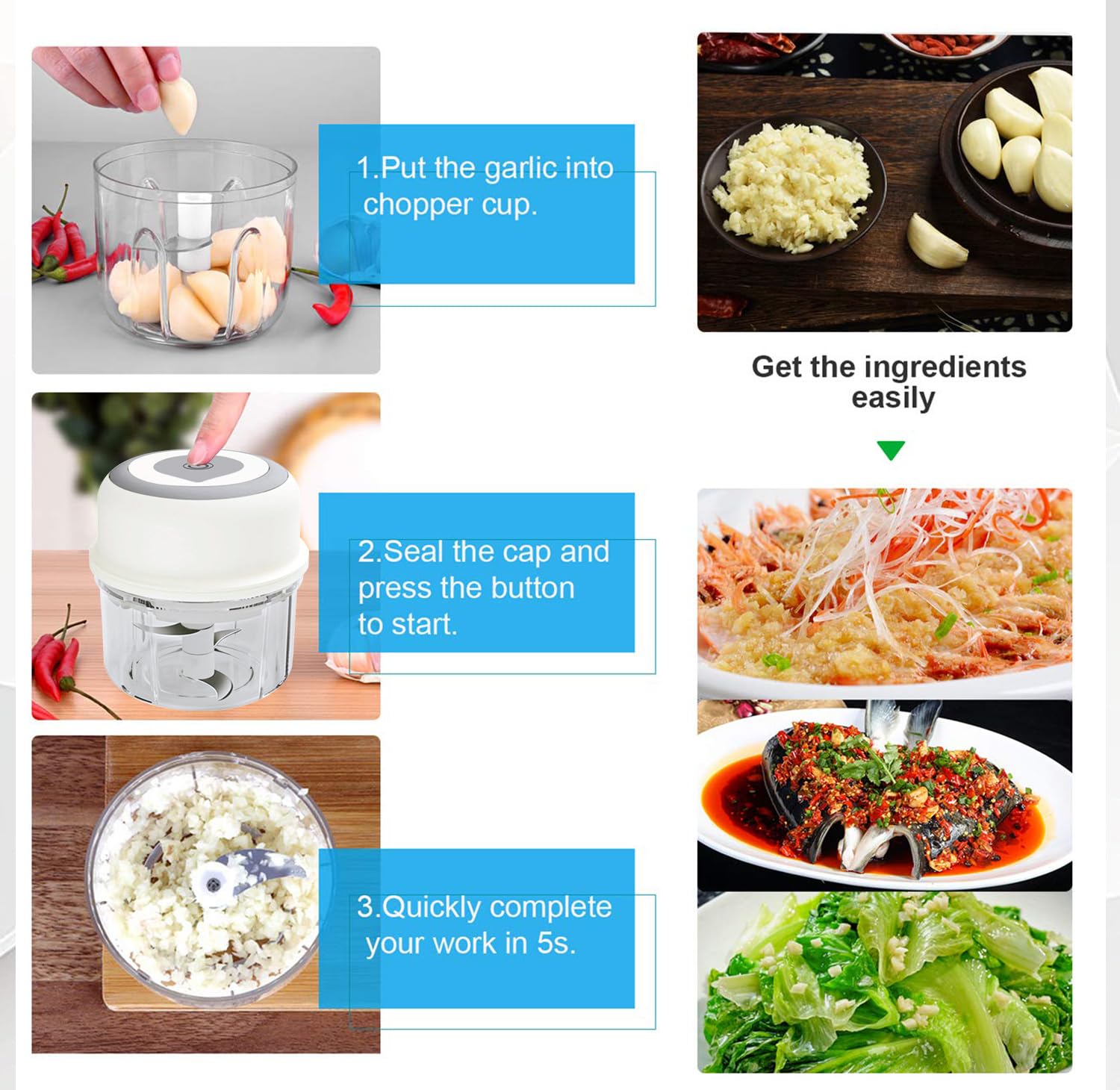 1.Put the garlic into chopper cup.

2.Seal the cap and press the button to start.

3.Quickly complete your work in 5s.

Get the ingredients easily