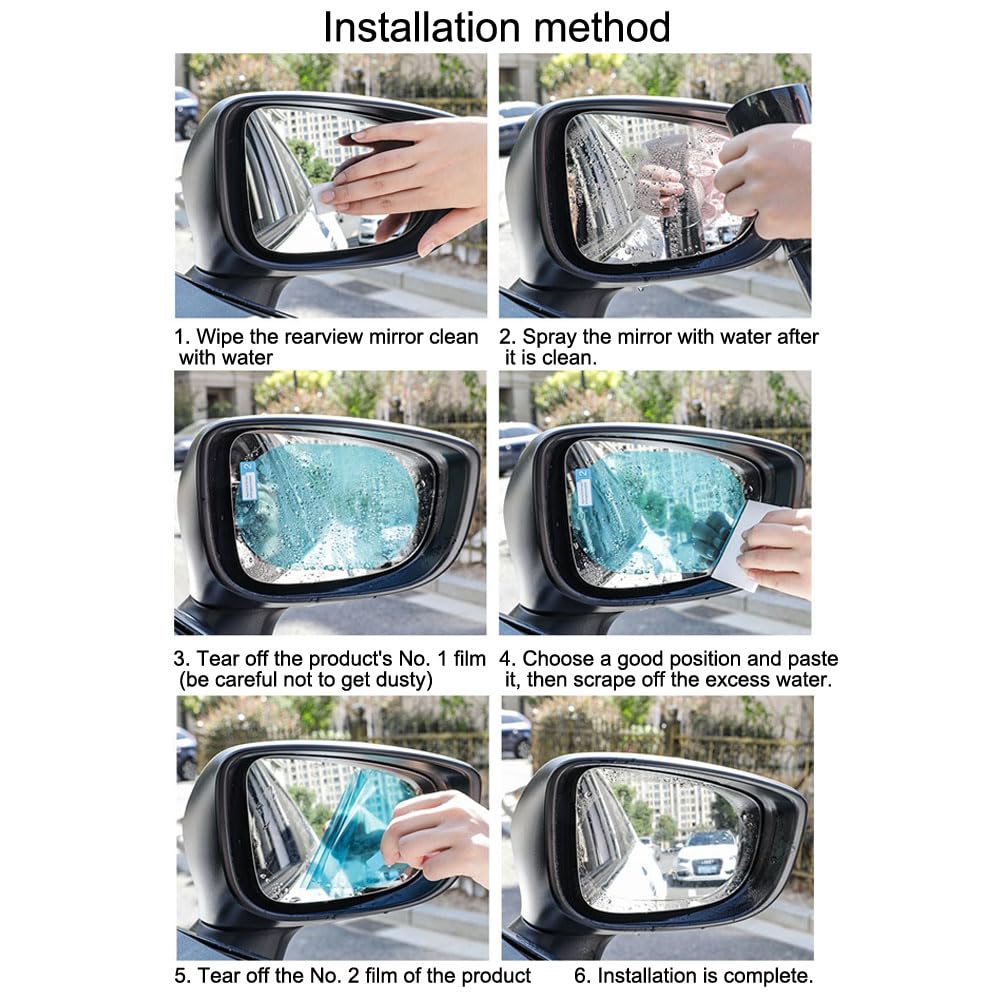 Installation method

1. Wipe the rearview mirror clean with water

2. Spray the mirror with water after it is clean.

3. Tear off the product's No. 1 film (be careful not to get dusty)

4. Choose a good position and paste it, then scrape off the excess water.

5. Tear off the No. 2 film of the product

6. Installation is complete.