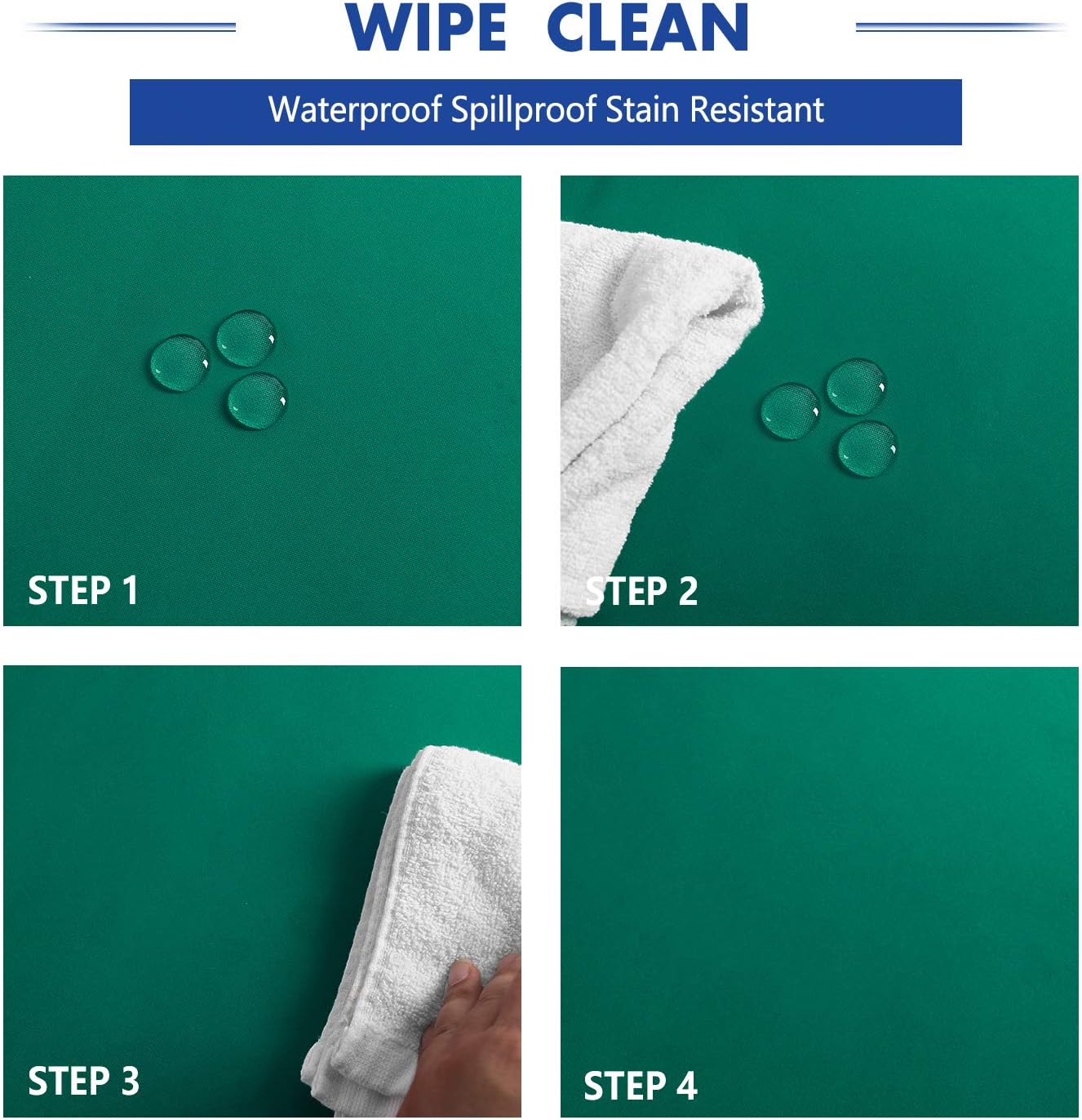 WIPE CLEAN

Waterproof Spillproof Stain Resistant

STEP 1

STEP 2

STEP 3

STEP 4