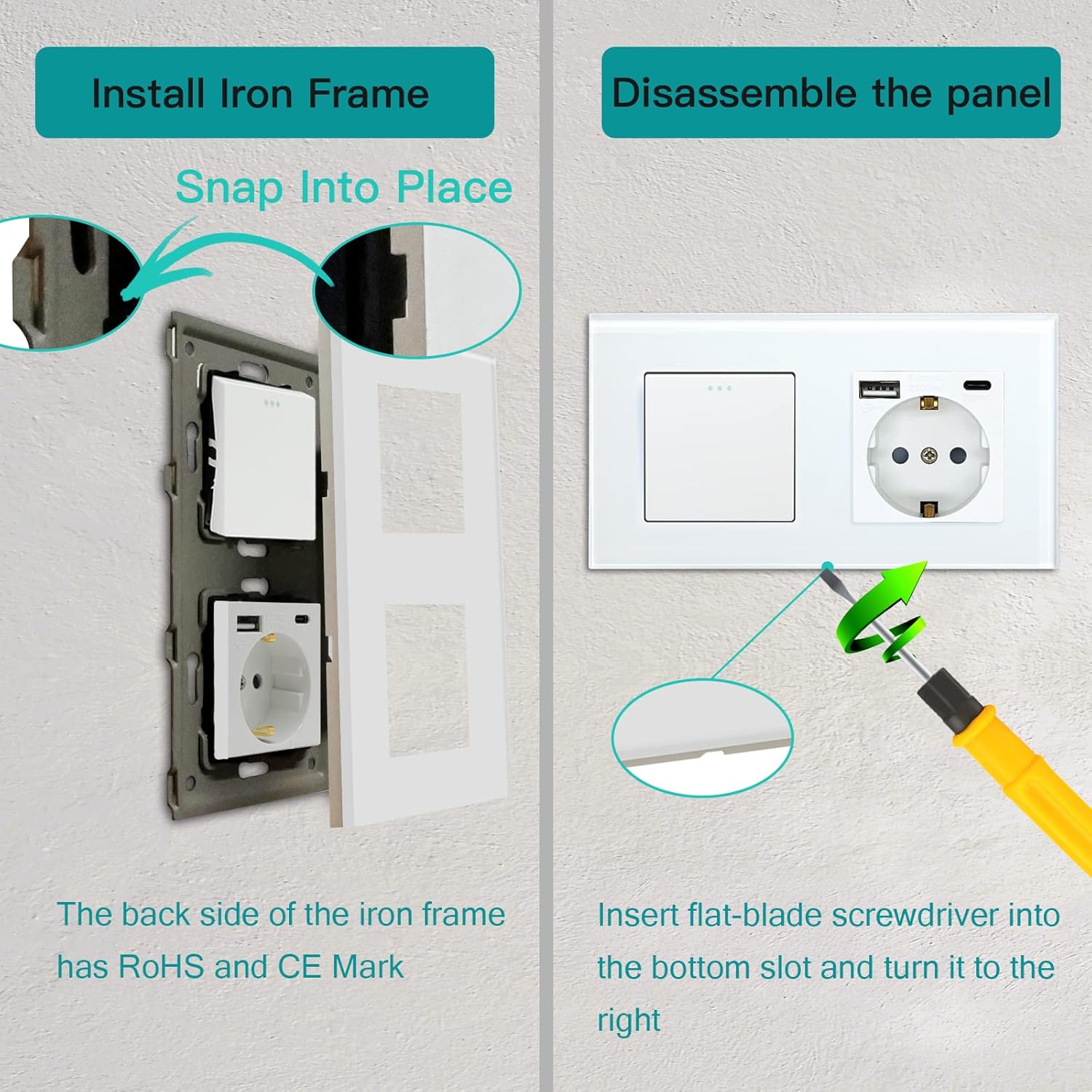 Install Iron Frame

Snap Into Place

The back side of the iron frame has RoHS and CE Mark

Disassemble the panel

Insert flat-blade screwdriver into the bottom slot and turn it to the right