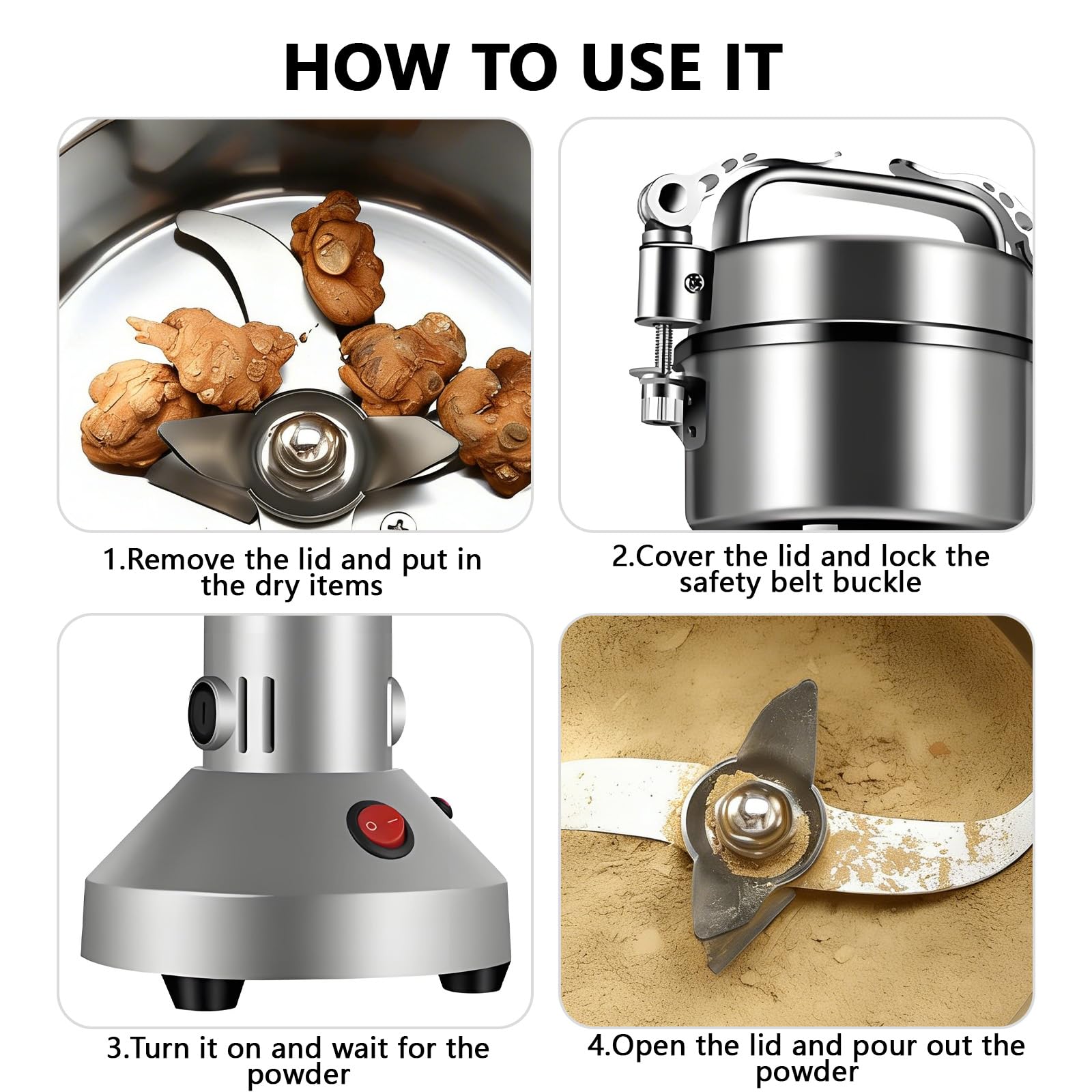 HOW TO USE IT

1.Remove the lid and put in the dry items

2.Cover the lid and lock the safety belt buckle

3.Turn it on and wait for the powder

4.Open the lid and pour out the powder