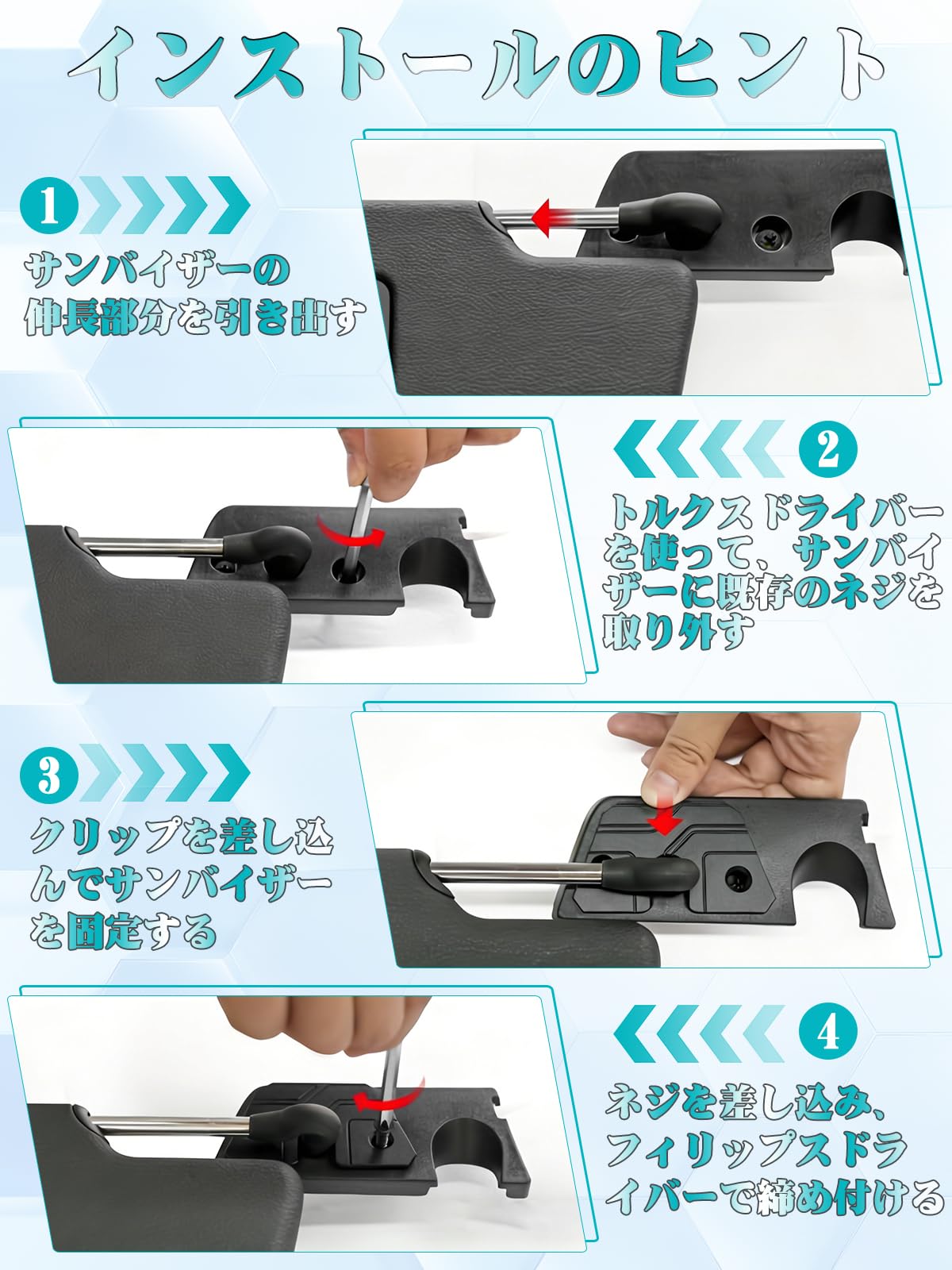 インストールのヒント

1

サンバイザーの伸長部分を引き出す

2

トルクスドライバーを使って、サンバイザーに既存のネジを取り外す

3

クリップを差し込んでサンバイザーを固定する

4

ネジを差し込み、フィリップスドライバーで締め付ける