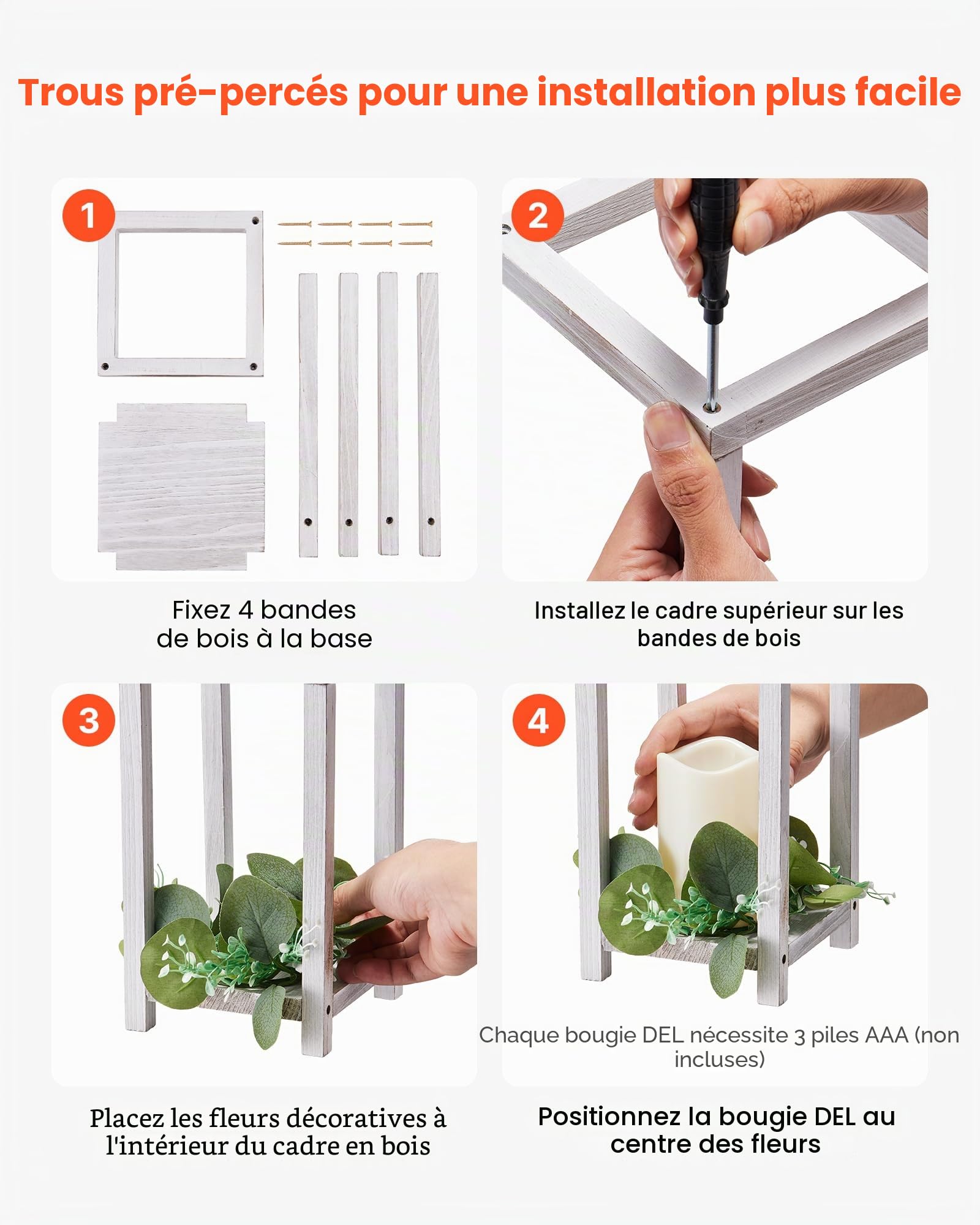 Trous pré-percés pour une installation plus facile

1

Fixez 4 bandes de bois à la base

2

Installez le cadre supérieur sur les bandes de bois

3

Placez les fleurs décoratives à l'intérieur du cadre en bois

4

Chaque bougie DEL nécessite 3 piles AAA (non incluses)

Positionnez la bougie DEL au centre des fleurs