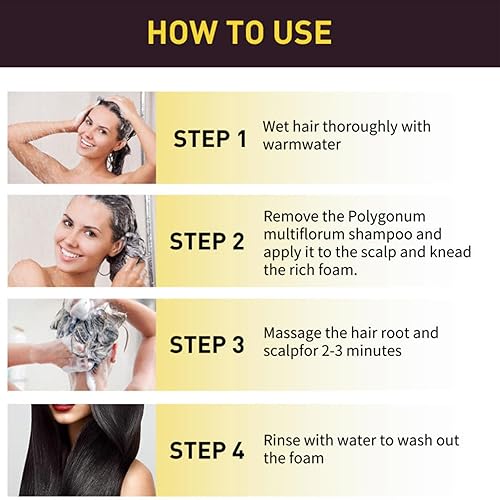 HOW TO USE

STEP 1
Wet hair thoroughly with warmwater

STEP 2
Remove the Polygonum multiflorum shampoo and apply it to the scalp and knead the rich foam.

STEP 3
Massage the hair root and scalpfor 2-3 minutes

STEP 4
Rinse with water to wash out the foam