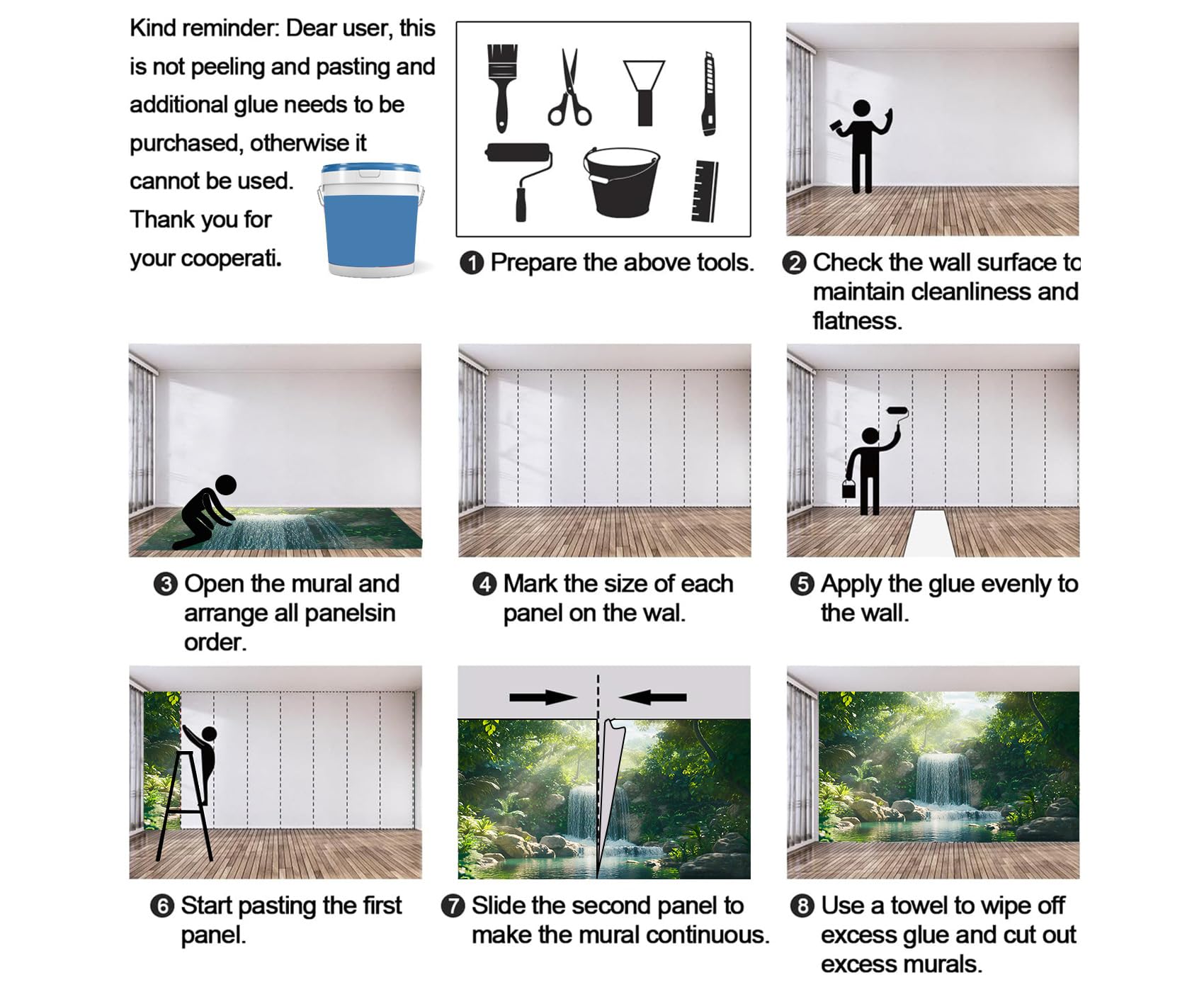 Kind reminder: Dear user, this is not peeling and pasting and additional glue needs to be purchased, otherwise it cannot be used. Thank you for your cooperati.

❶ Prepare the above tools.

❷ Check the wall surface to maintain cleanliness and flatness.

❸ Open the mural and arrange all panelsin order.

❹ Mark the size of each panel on the wal.

❺ Apply the glue evenly to the wall.

❻ Start pasting the first panel.

❼ Slide the second panel to make the mural continuous.

❽ Use a towel to wipe off excess glue and cut out excess murals.