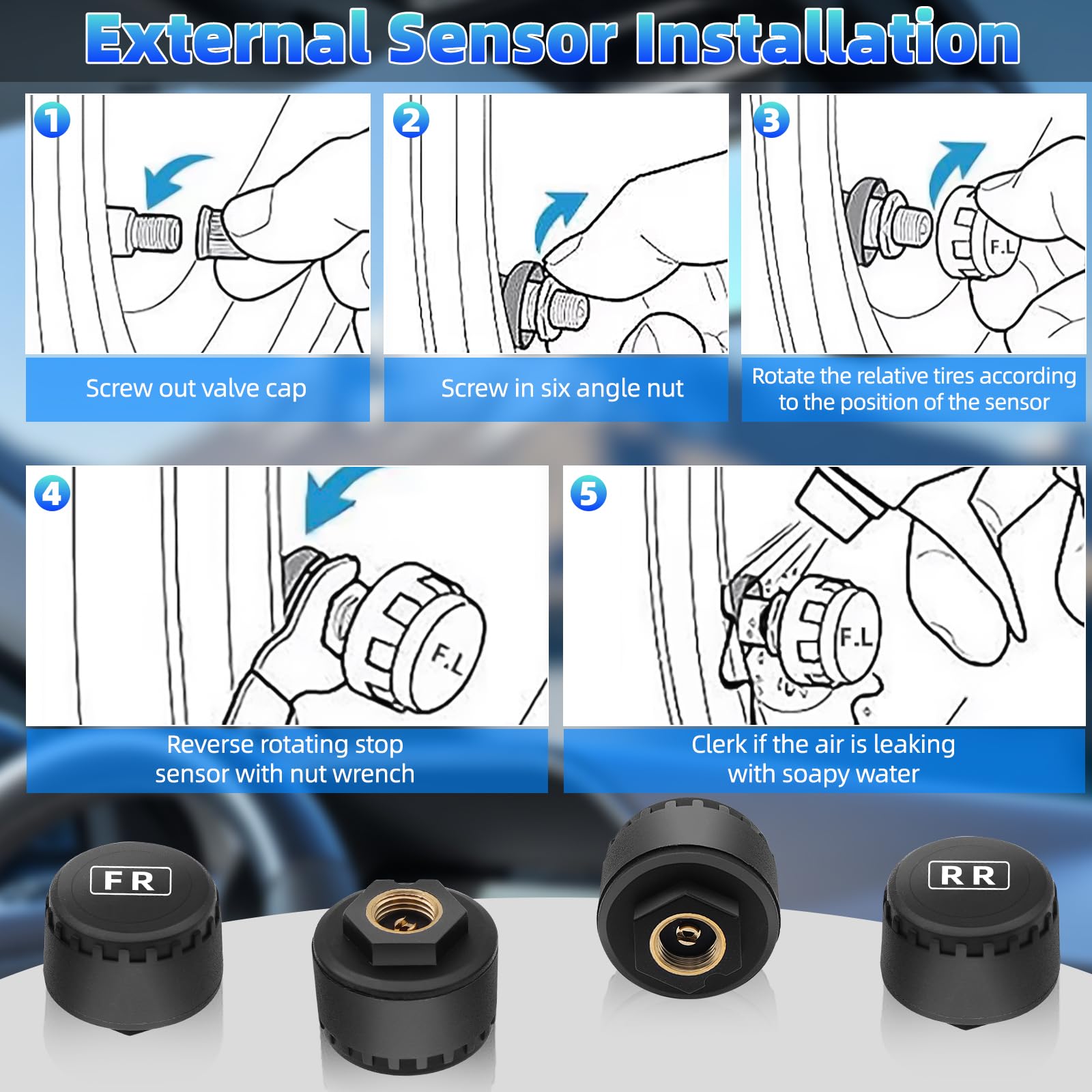 External Sensor Installation

1

Screw out valve cap

2

Screw in six angle nut

3

F.L

Rotate the relative tires according to the position of the sensor

4

F.L

Reverse rotating stop sensor with nut wrench

5

F.L

Clerk if the air is leaking with soapy water

FR

RR