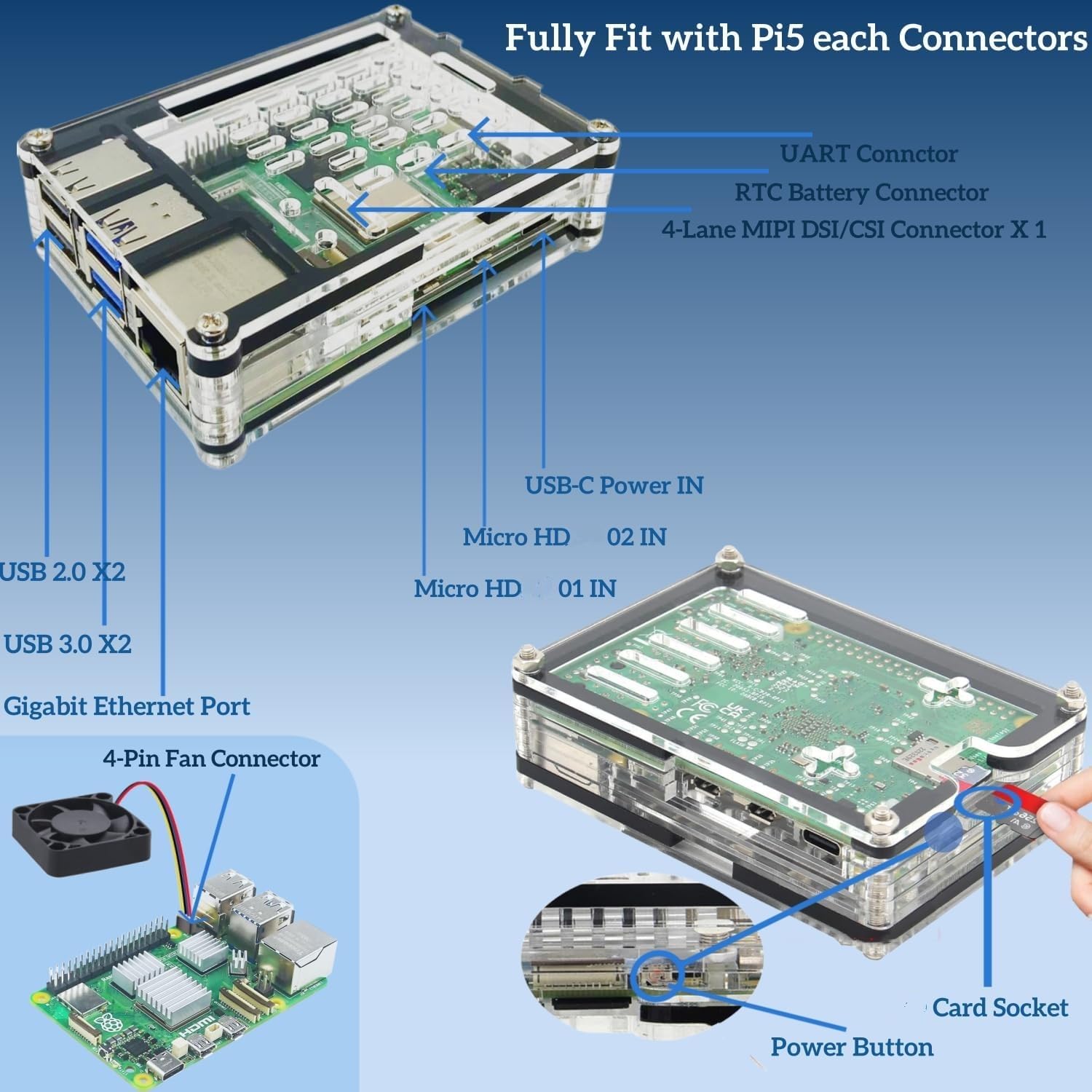 Fully Fit with Pi5 each Connectors

UART Connctor

RTC Battery Connector

4-Lane MIPI DSI/CSI Connector X 1

USB-C Power IN

Micro HD 02 IN

Micro HD 01 IN

USB 2.0 X2

USB 3.0 X2

Gigabit Ethernet Port

4-Pin Fan Connector

Card Socket

Power Button