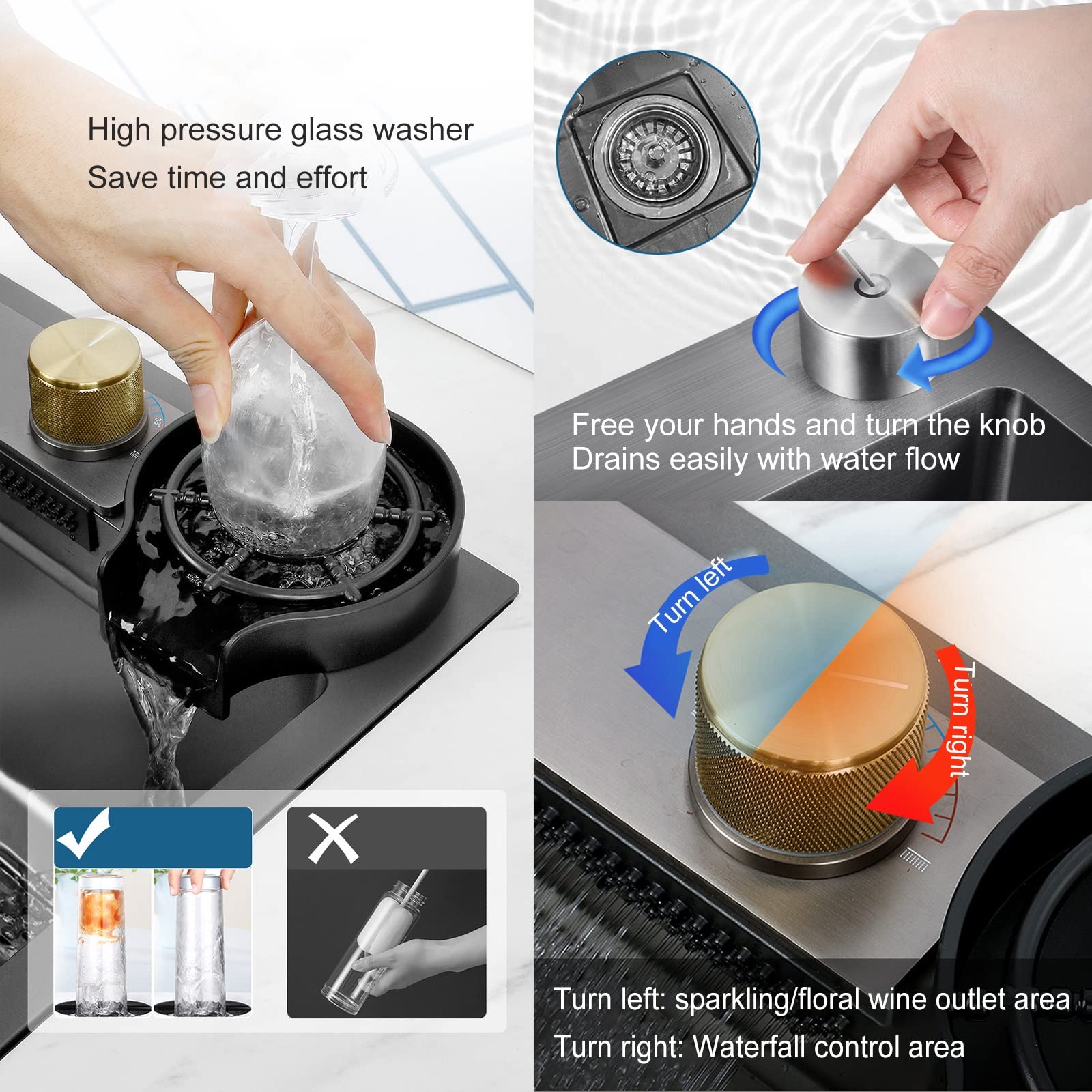 High pressure glass washer
Save time and effort

Free your hands and turn the knob
Drains easily with water flow

Turn left

Turn right

Turn left: sparkling/floral wine outlet area
Turn right: Waterfall control area