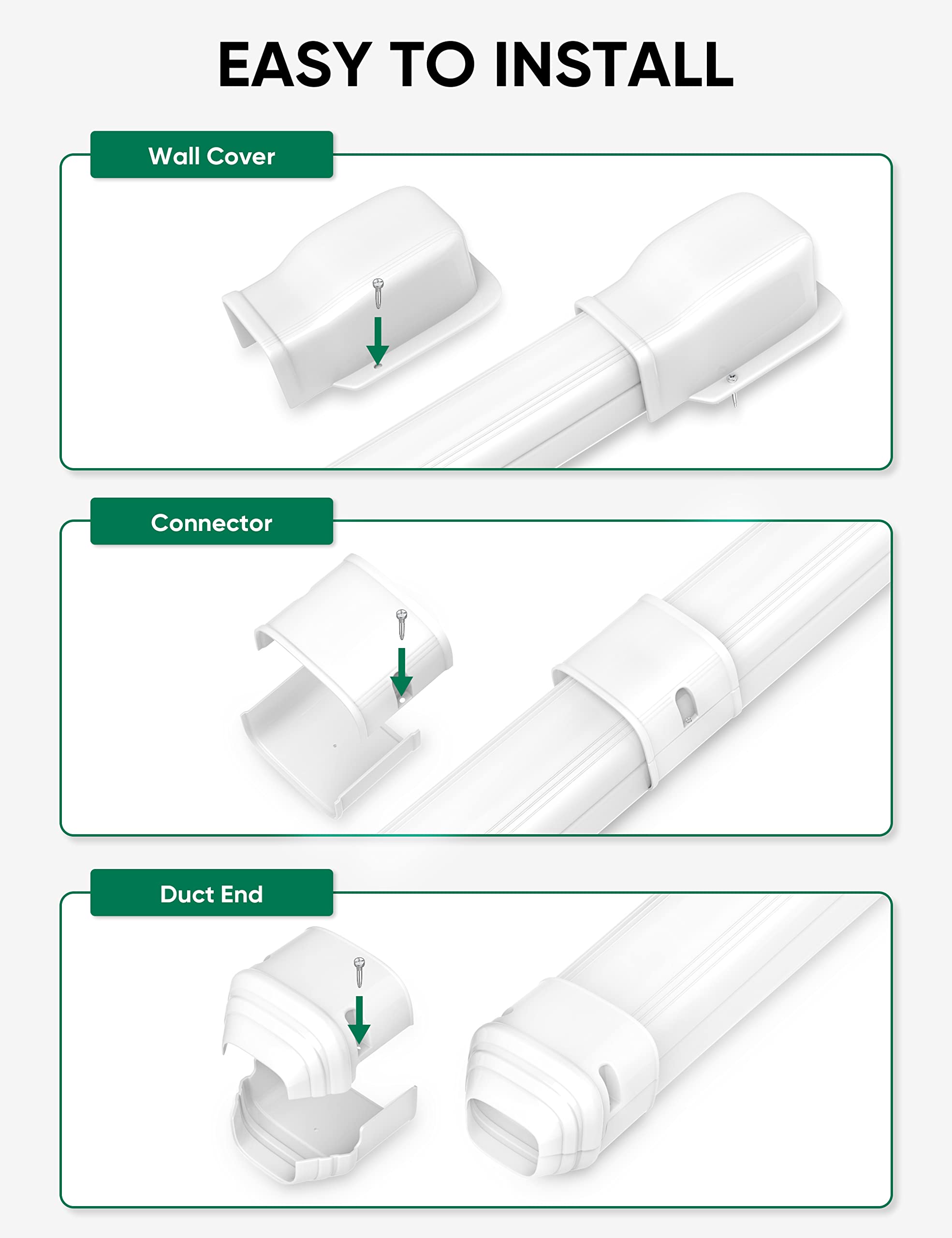 EASY TO INSTALL

Wall Cover

Connector

Duct End