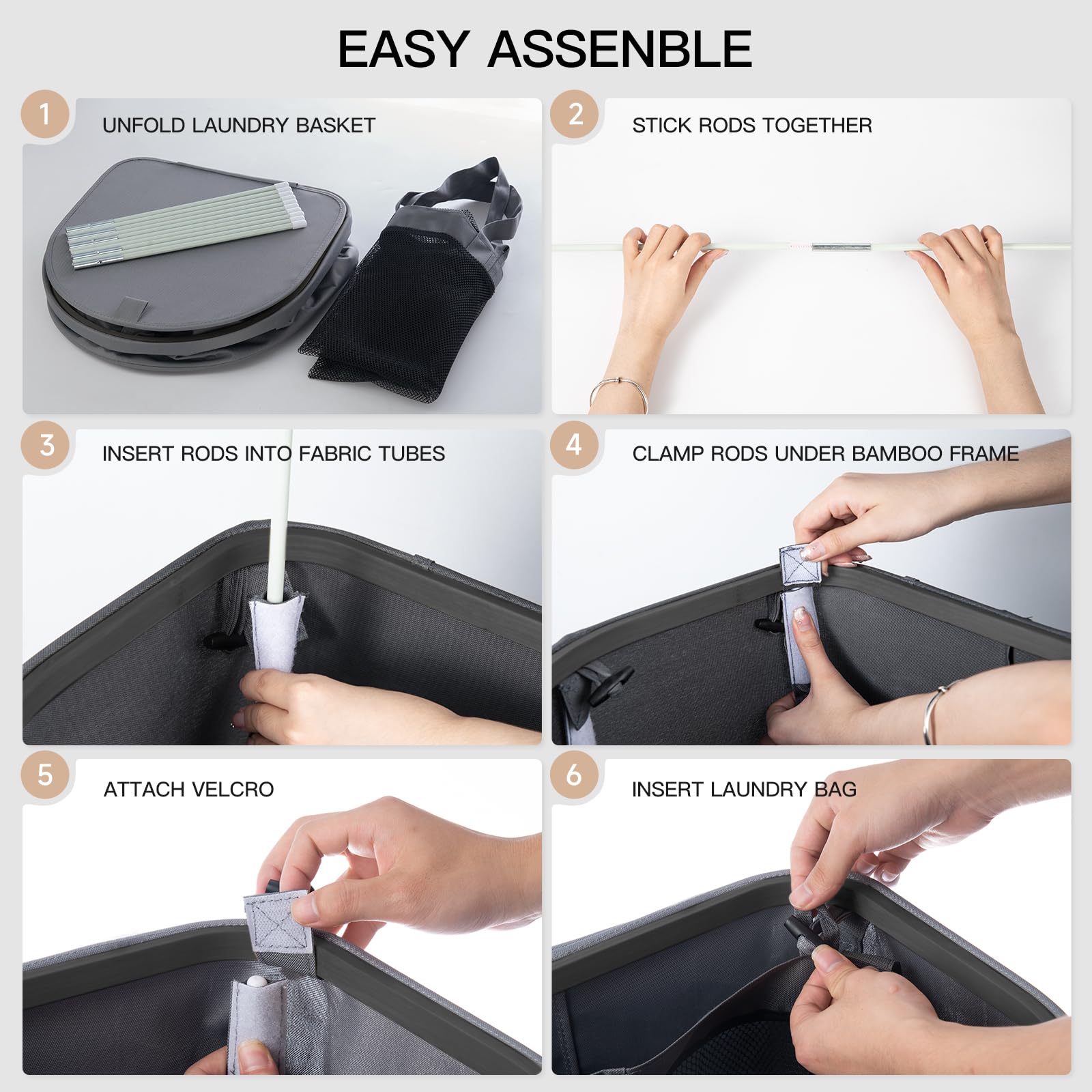 EASY ASSENBLE

1 UNFOLD LAUNDRY BASKET

2 STICK RODS TOGETHER

3 INSERT RODS INTO FABRIC TUBES

4 CLAMP RODS UNDER BAMBOO FRAME

5 ATTACH VELCRO

6 INSERT LAUNDRY BAG