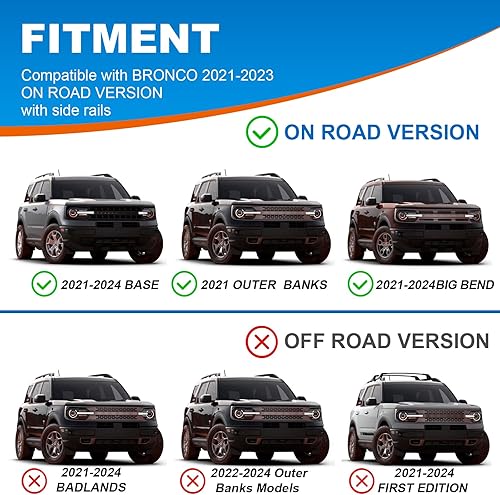 FITMENT

Compatible with BRONCO 2021-2023
ON ROAD VERSION
with side rails

ON ROAD VERSION

2021-2024 BASE

2021 OUTER BANKS

2021-2024BIG BEND

OFF ROAD VERSION

2021-2024
BADLANDS

2022-2024 Outer
Banks Models

2021-2024
FIRST EDITION