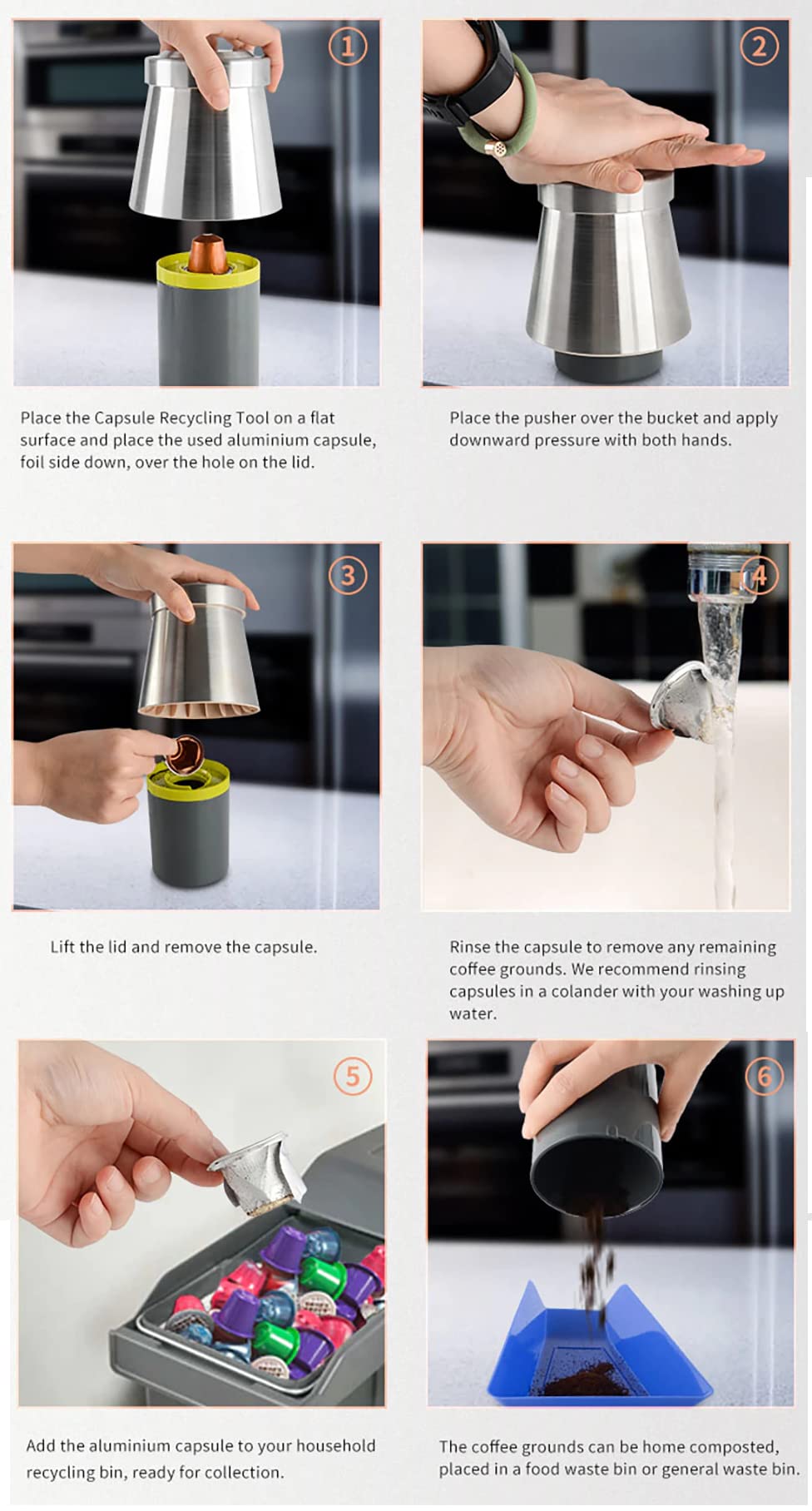 ①

Place the Capsule Recycling Tool on a flat surface and place the used aluminium capsule, foil side down, over the hole on the lid.

②

Place the pusher over the bucket and apply downward pressure with both hands.

③

Lift the lid and remove the capsule.

④

Rinse the capsule to remove any remaining coffee grounds. We recommend rinsing capsules in a colander with your washing up water.

⑤

Add the aluminium capsule to your household recycling bin, ready for collection.

⑥

The coffee grounds can be home composted, placed in a food waste bin or general waste bin.