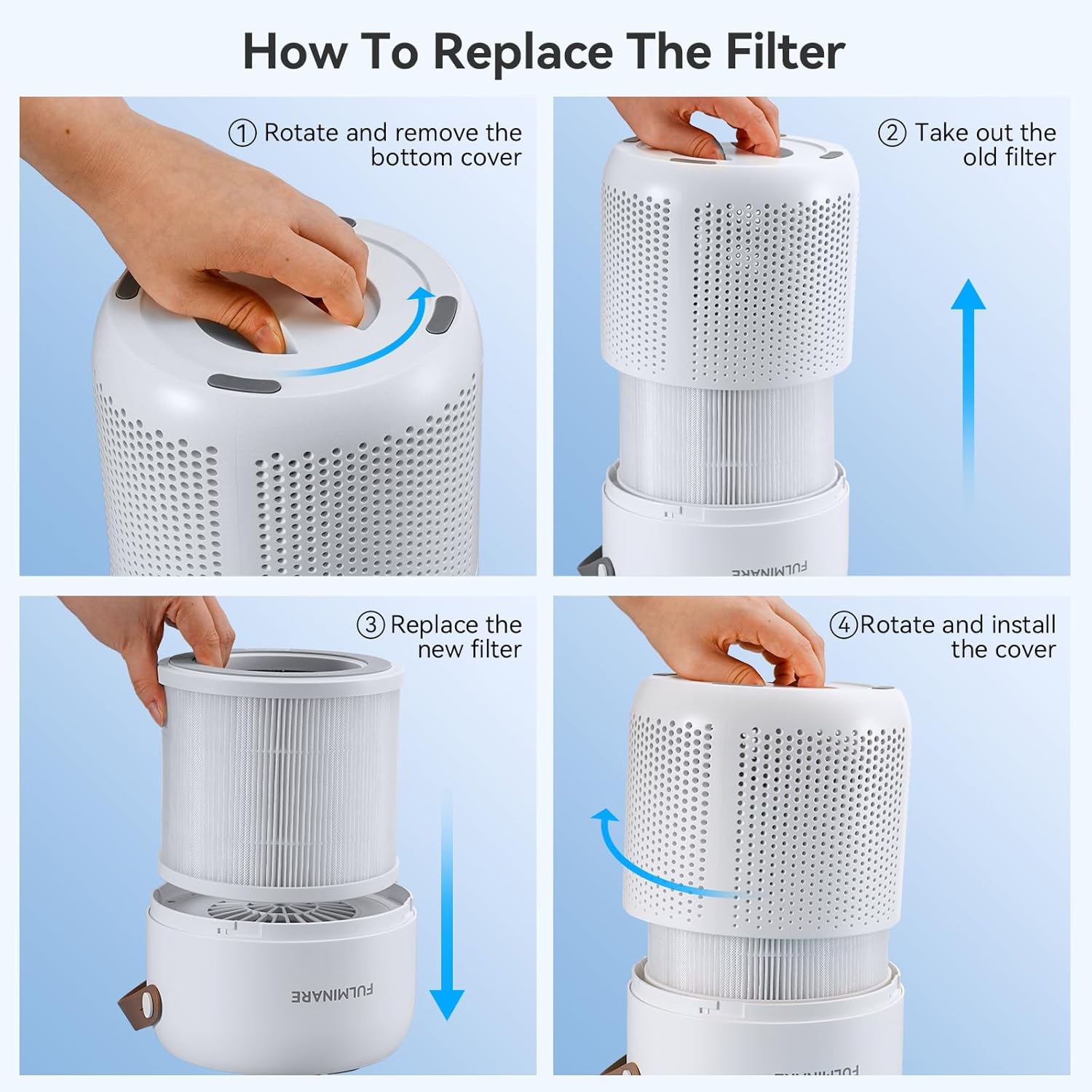 How To Replace The Filter

① Rotate and remove the bottom cover

② Take out the old filter

FULMINARE

③ Replace the new filter

FULMINARE

④ Rotate and install the cover

FULMINARE