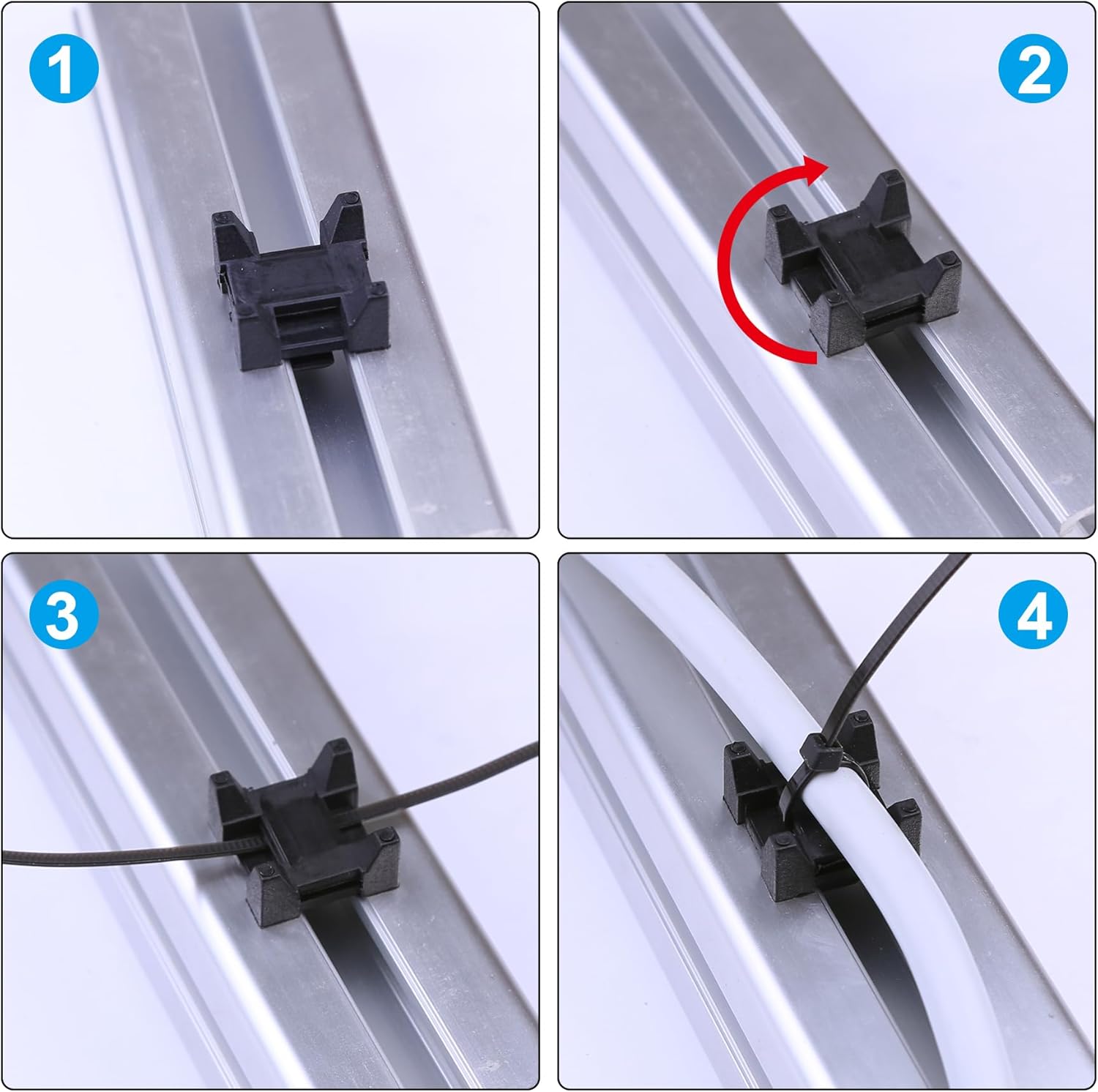 1

2

3

4