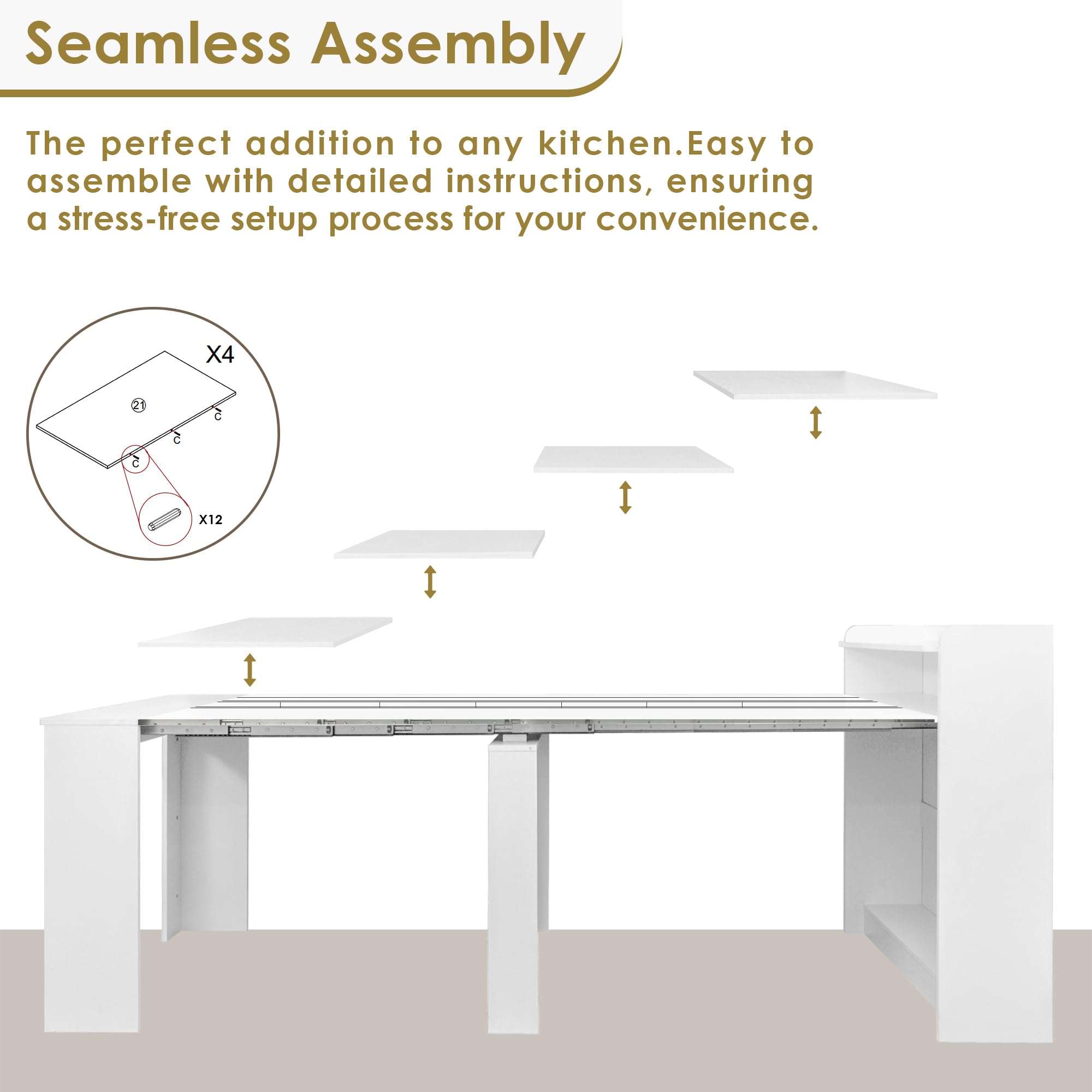 Seamless Assembly

The perfect addition to any kitchen.Easy to assemble with detailed instructions, ensuring a stress-free setup process for your convenience.

X4

21

C

C

C

X12