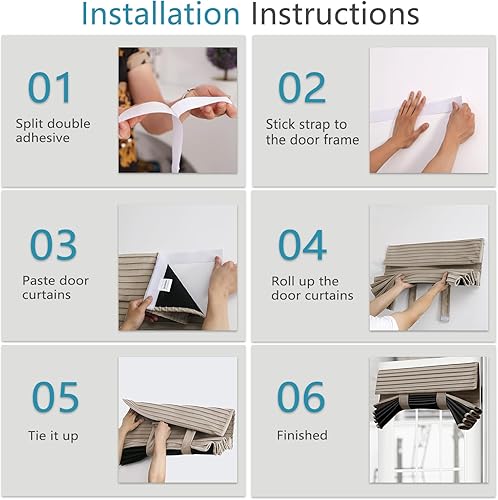 Installation Instructions

01
Split double adhesive

02
Stick strap to the door frame

03
Paste door curtains

04
Roll up the door curtains

05
Tie it up

06
Finished