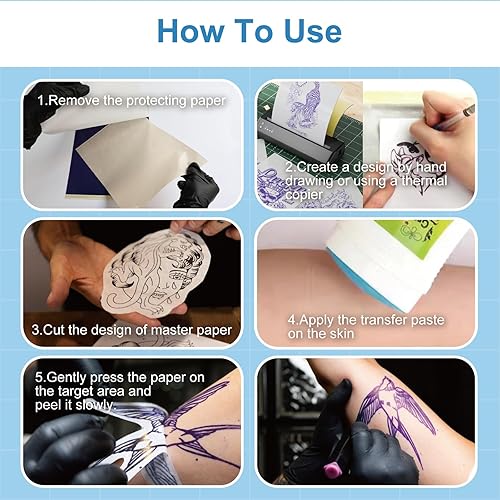 How To Use

1.Remove the protecting paper

2.Create a design by hand drawing or using a thermal copier

3.Cut the design of master paper

4.Apply the transfer paste on the skin

5.Gently press the paper on the target area and peel it slowly.