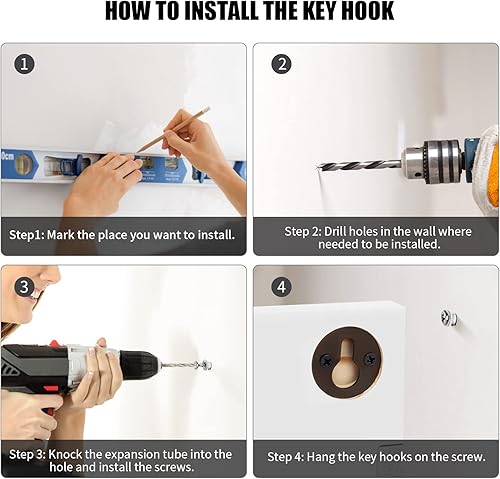 HOW TO INSTALL THE KEY HOOK

1

0cm

Step1: Mark the place you want to install.

2

Step 2: Drill holes in the wall where needed to be installed.

3

Step 3: Knock the expansion tube into the hole and install the screws.

4

Step 4: Hang the key hooks on the screw.