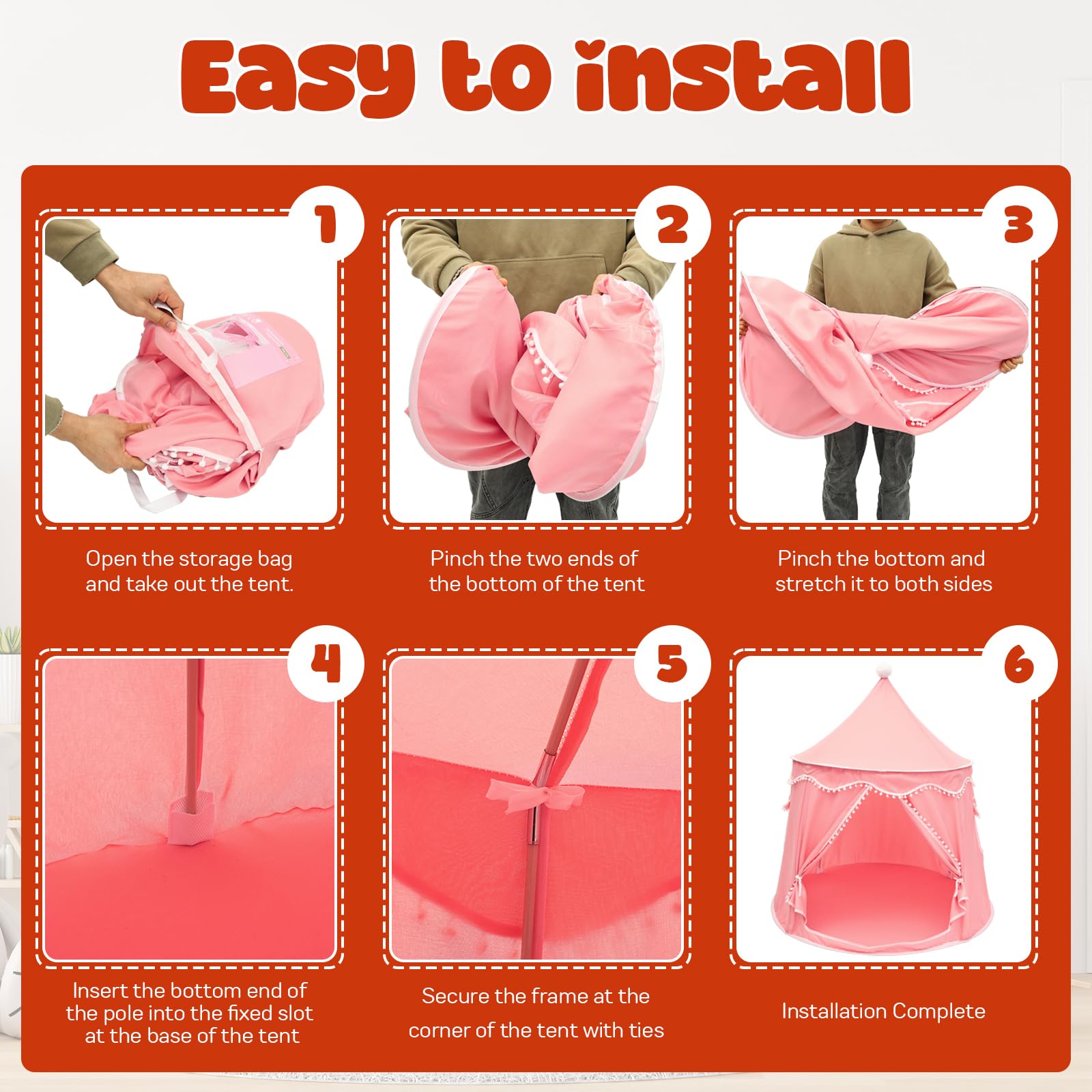 Easy to install

1

Open the storage bag and take out the tent.

2

Pinch the two ends of the bottom of the tent

3

Pinch the bottom and stretch it to both sides

4

Insert the bottom end of the pole into the fixed slot at the base of the tent

5

Secure the frame at the corner of the tent with ties

6

Installation Complete