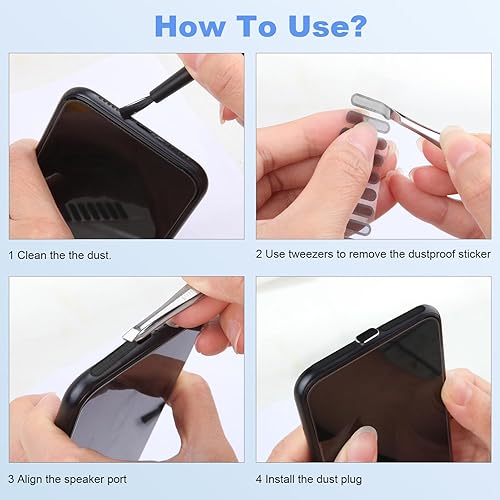 How To Use?

1 Clean the the dust.

2 Use tweezers to remove the dustproof sticker

3 Align the speaker port

4 Install the dust plug