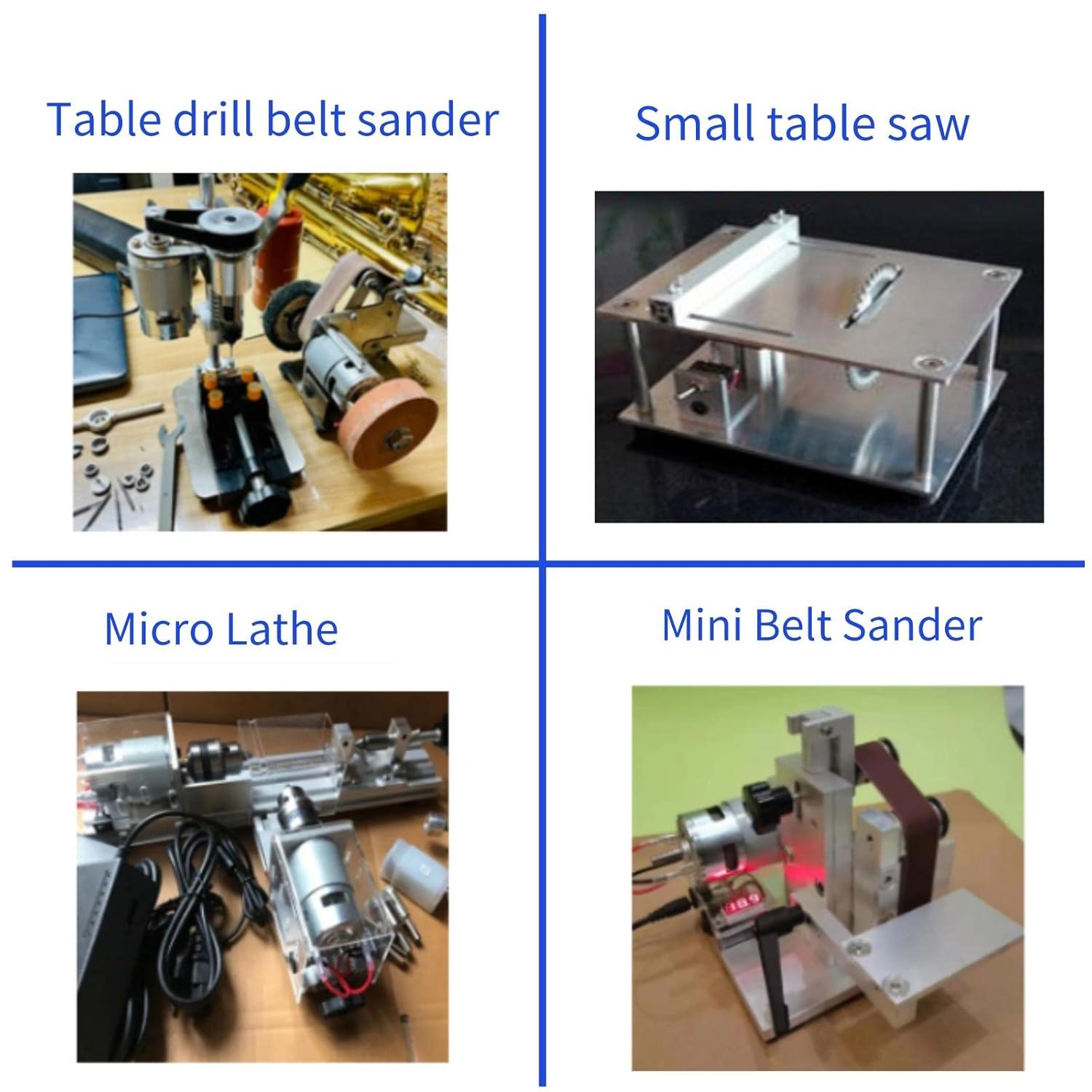 Table drill belt sander

Small table saw

Micro Lathe

Mini Belt Sander