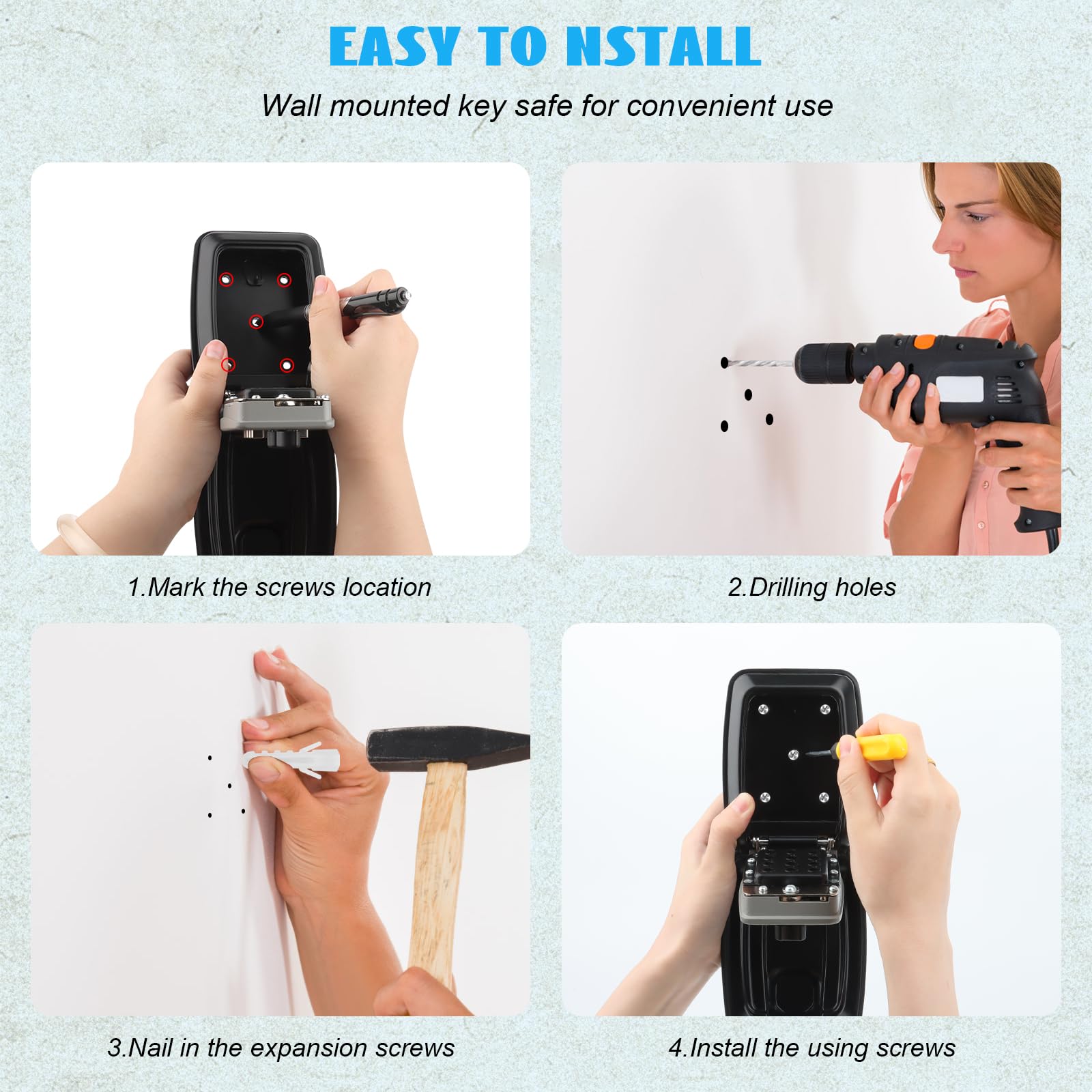 EASY TO NSTALL

Wall mounted key safe for convenient use

1.Mark the screws location

2.Drilling holes

3.Nail in the expansion screws

4.Install the using screws