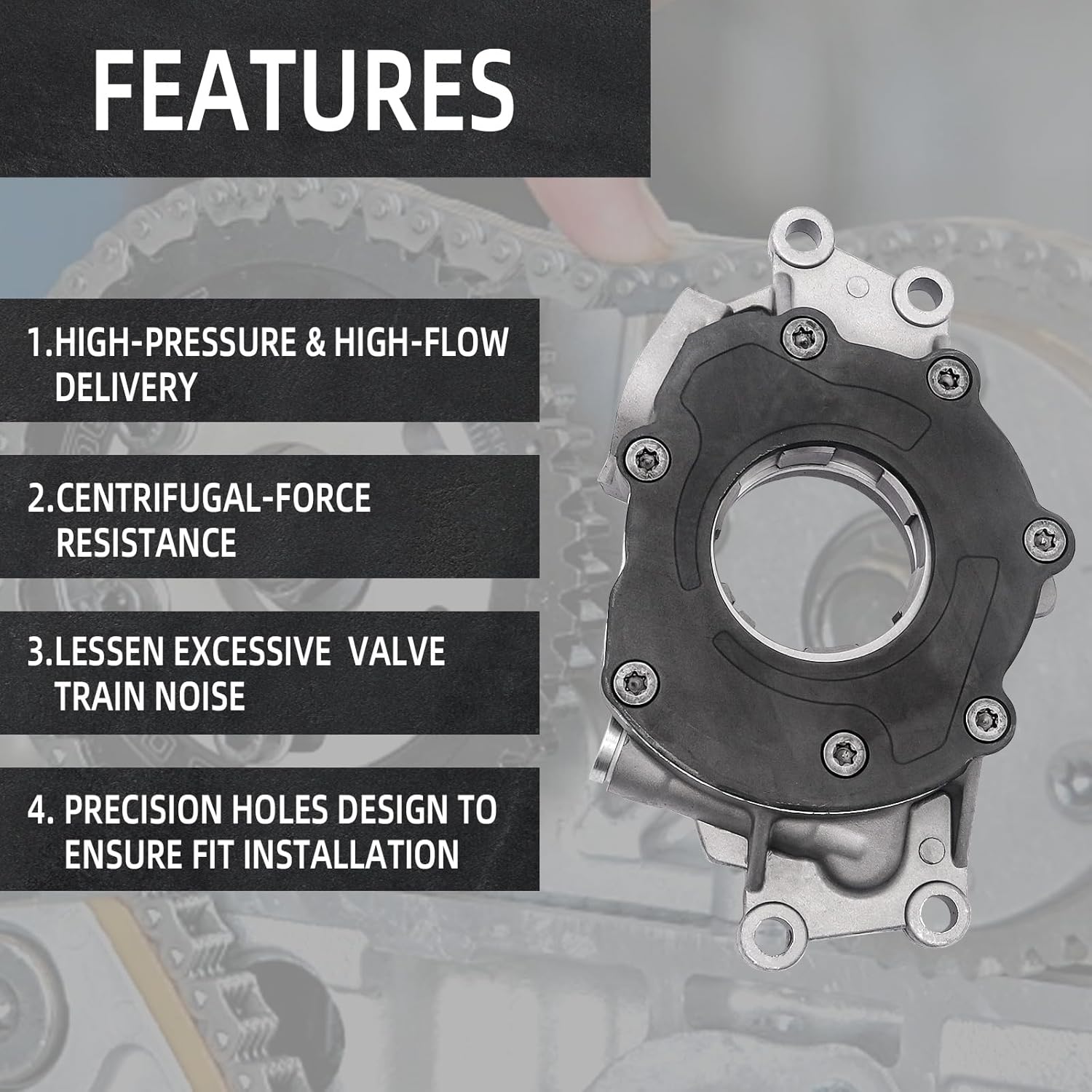 FEATURES

1.HIGH-PRESSURE & HIGH-FLOW DELIVERY

2.CENTRIFUGAL-FORCE RESISTANCE

3.LESSEN EXCESSIVE VALVE TRAIN NOISE

4. PRECISION HOLES DESIGN TO ENSURE FIT INSTALLATION