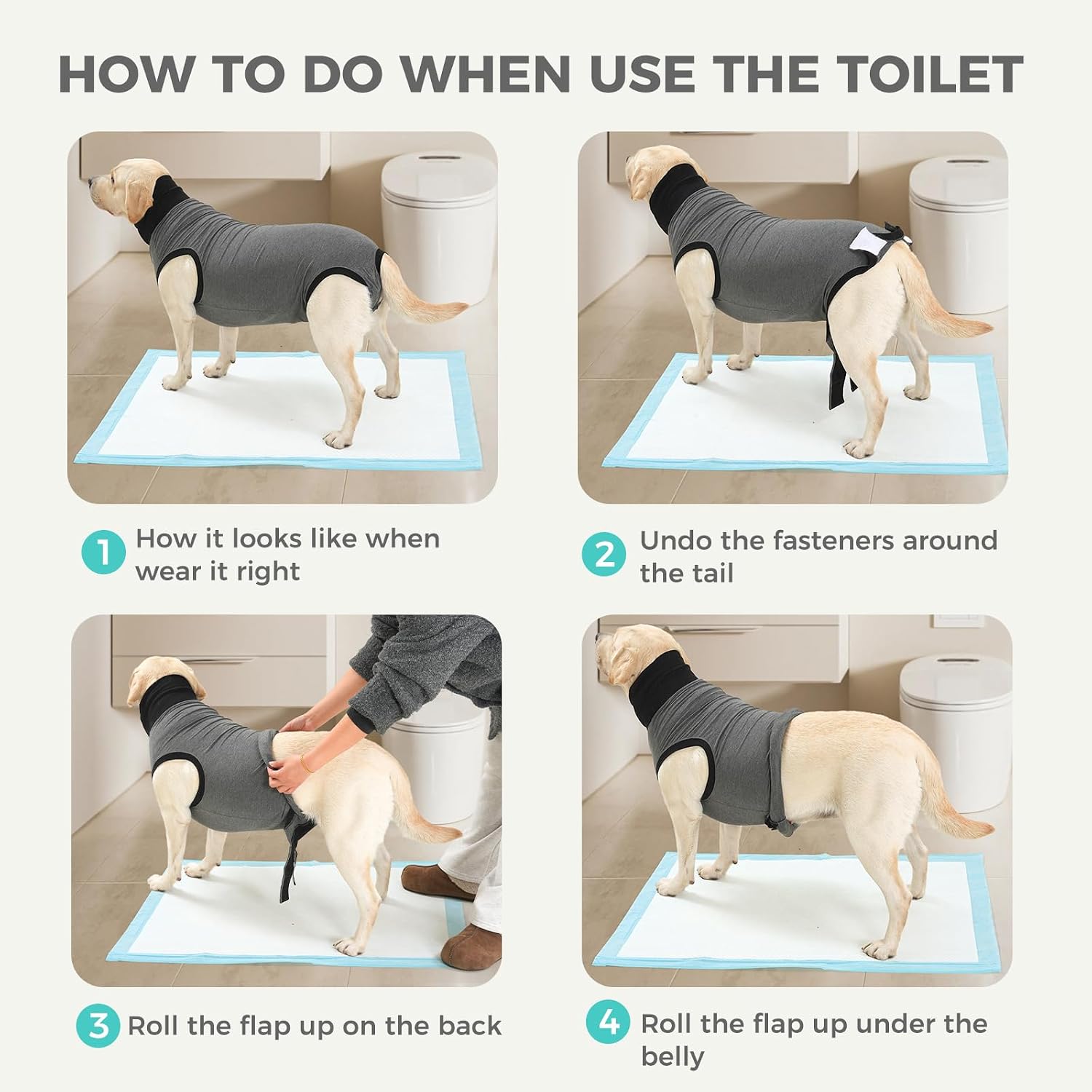 HOW TO DO WHEN USE THE TOILET

1 How it looks like when wear it right

2 Undo the fasteners around the tail

3 Roll the flap up on the back

4 Roll the flap up under the belly