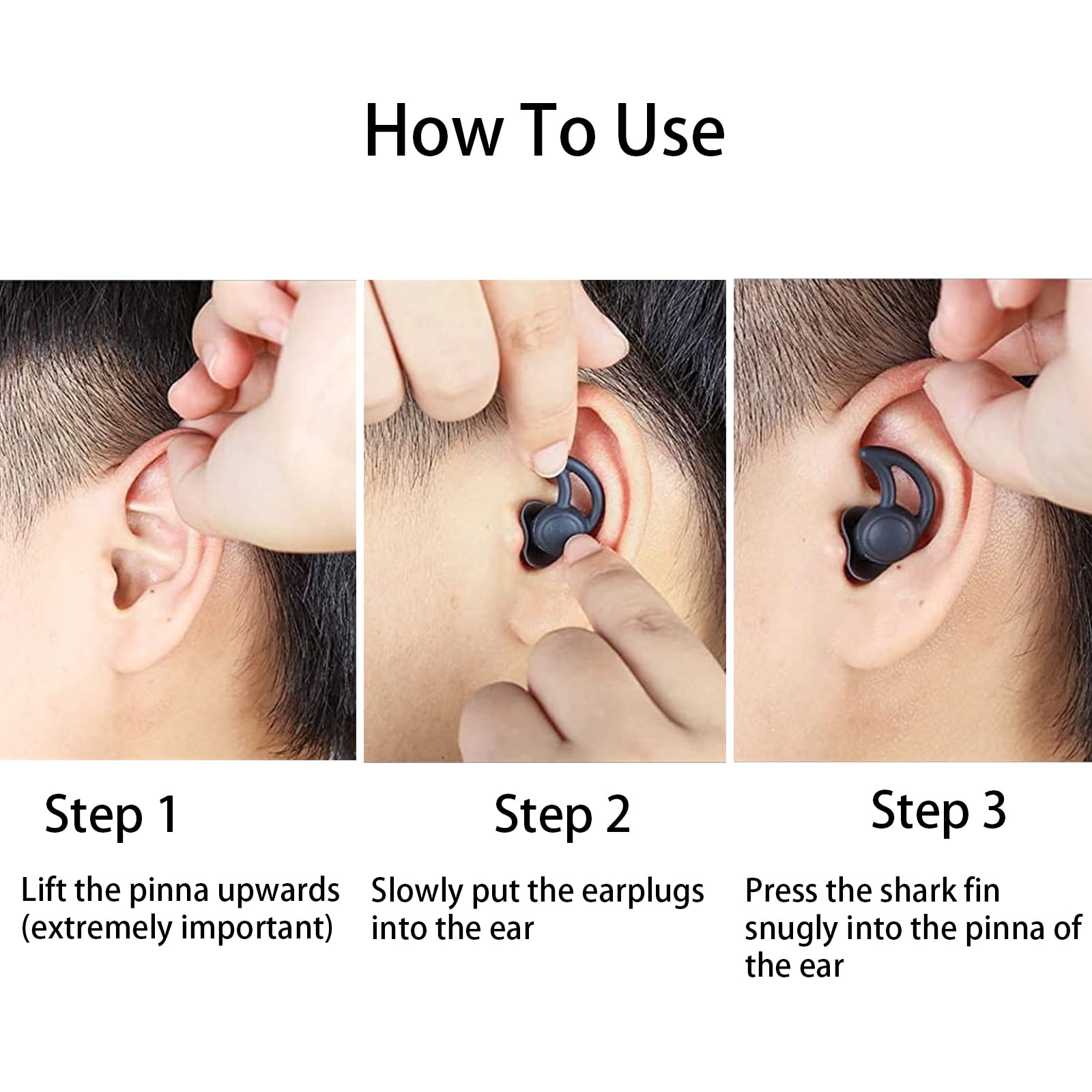 How To Use

Step 1

Lift the pinna upwards (extremely important)

Step 2

Slowly put the earplugs into the ear

Step 3

Press the shark fin snugly into the pinna of the ear