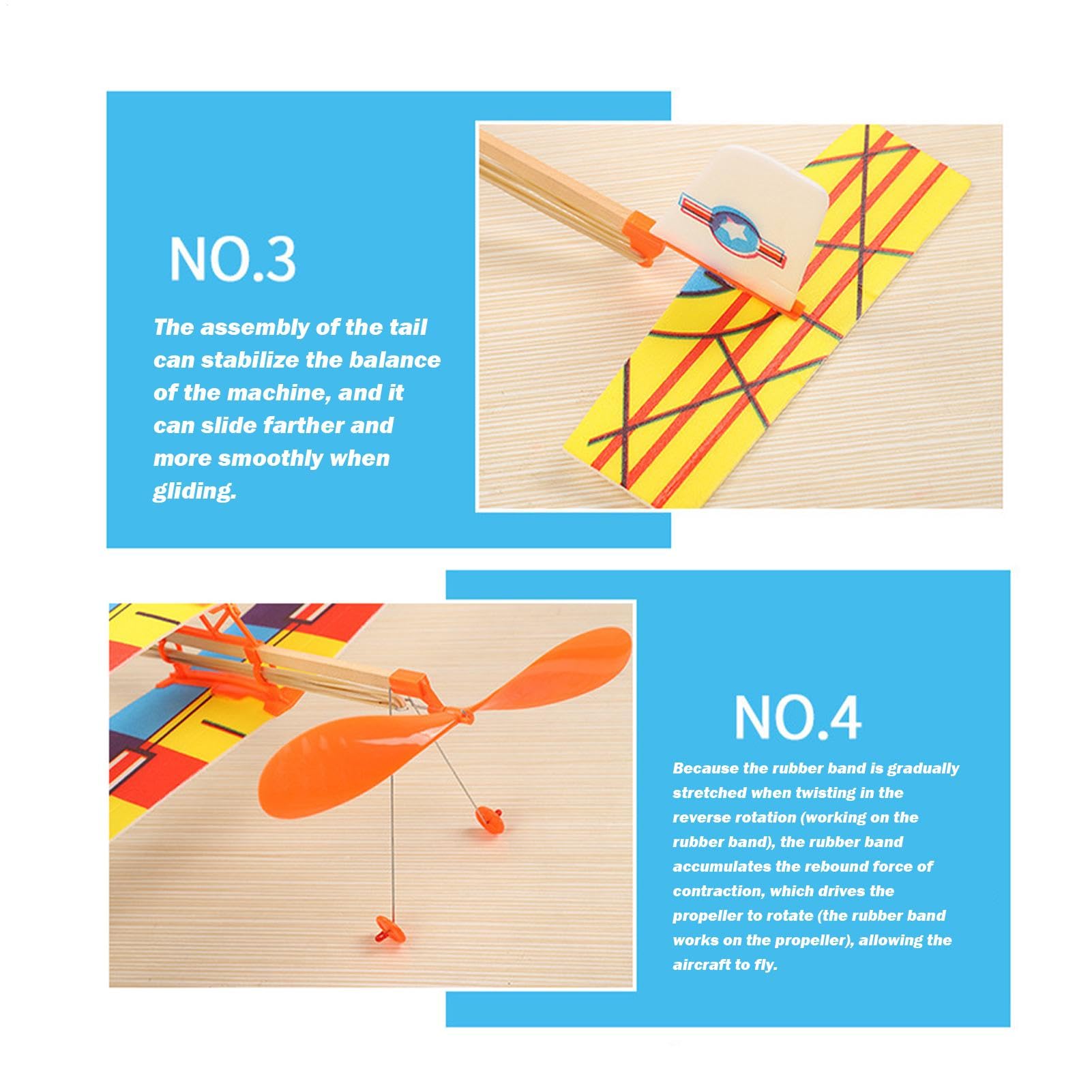 NO.3

The assembly of the tail can stabilize the balance of the machine, and it can slide farther and more smoothly when gliding.

NO.4

Because the rubber band is gradually stretched when twisting in the reverse rotation (working on the rubber band), the rubber band accumulates the rebound force of contraction, which drives the propeller to rotate (the rubber band works on the propeller), allowing the aircraft to fly.