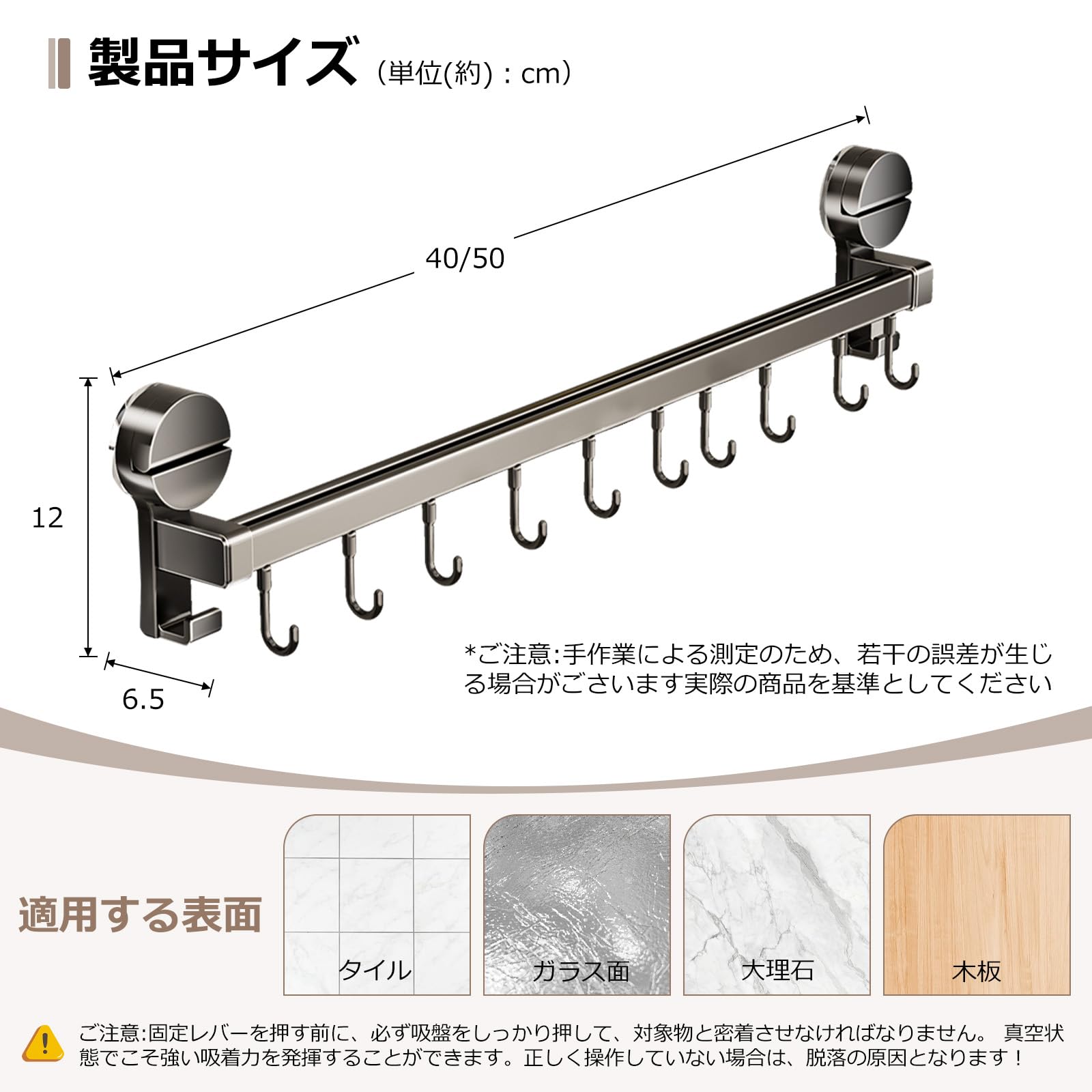 製品サイズ（単位(約)：cm）

40/50

12

6.5

*ご注意:手作業による測定のため、若干の誤差が生じる場合がございます実際の商品を基準としてください

適用する表面

タイル

ガラス面

大理石

木板

ご注意:固定レバーを押す前に、必ず吸盤をしっかり押して、対象物と密着させなければなりません。 真空状態でこそ強い吸着力を発揮することができます。正しく操作していない場合は、脱落の原因となります！