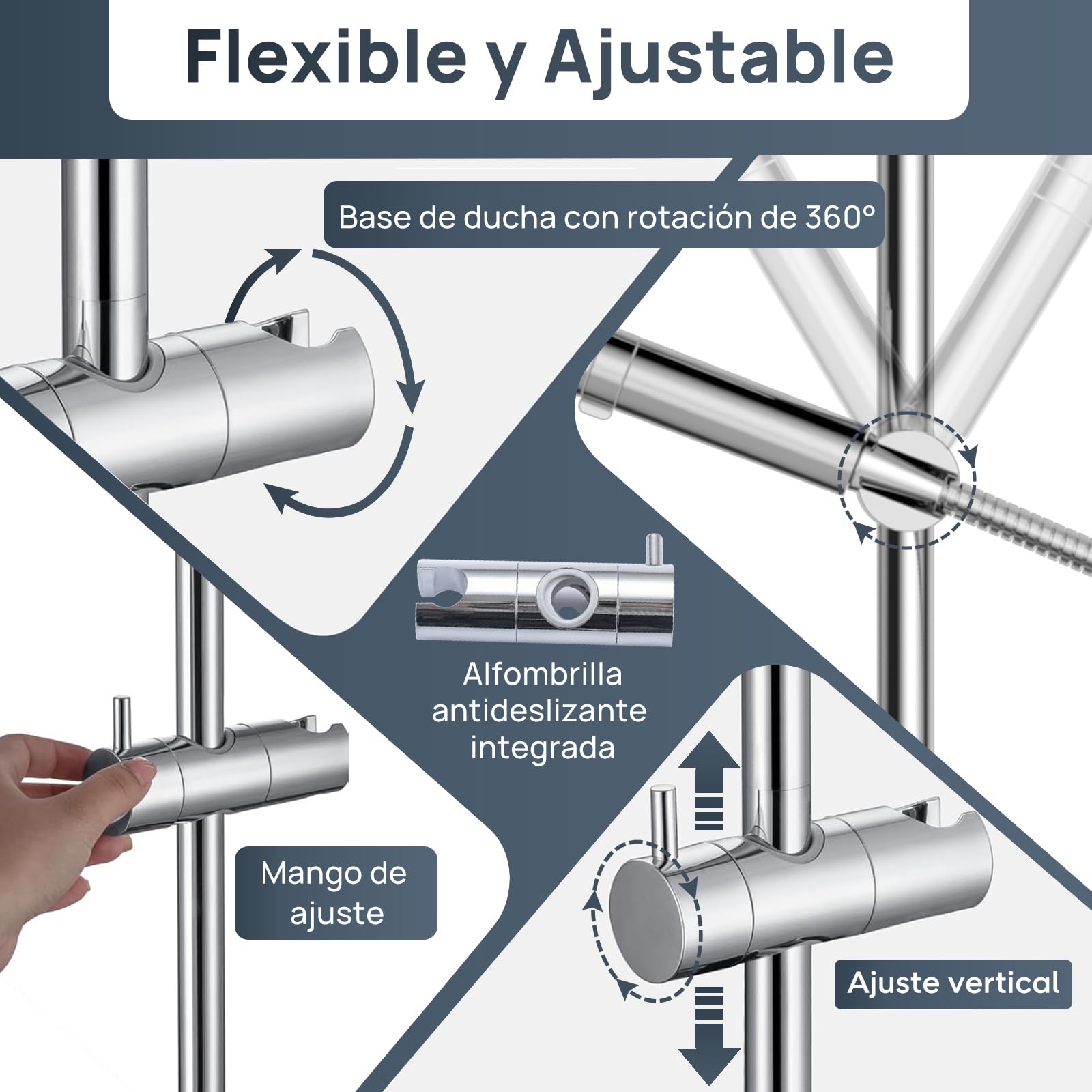 Flexible y Ajustable

Base de ducha con rotación de 360°

Alfombrilla antideslizante integrada

Mango de ajuste

Ajuste vertical