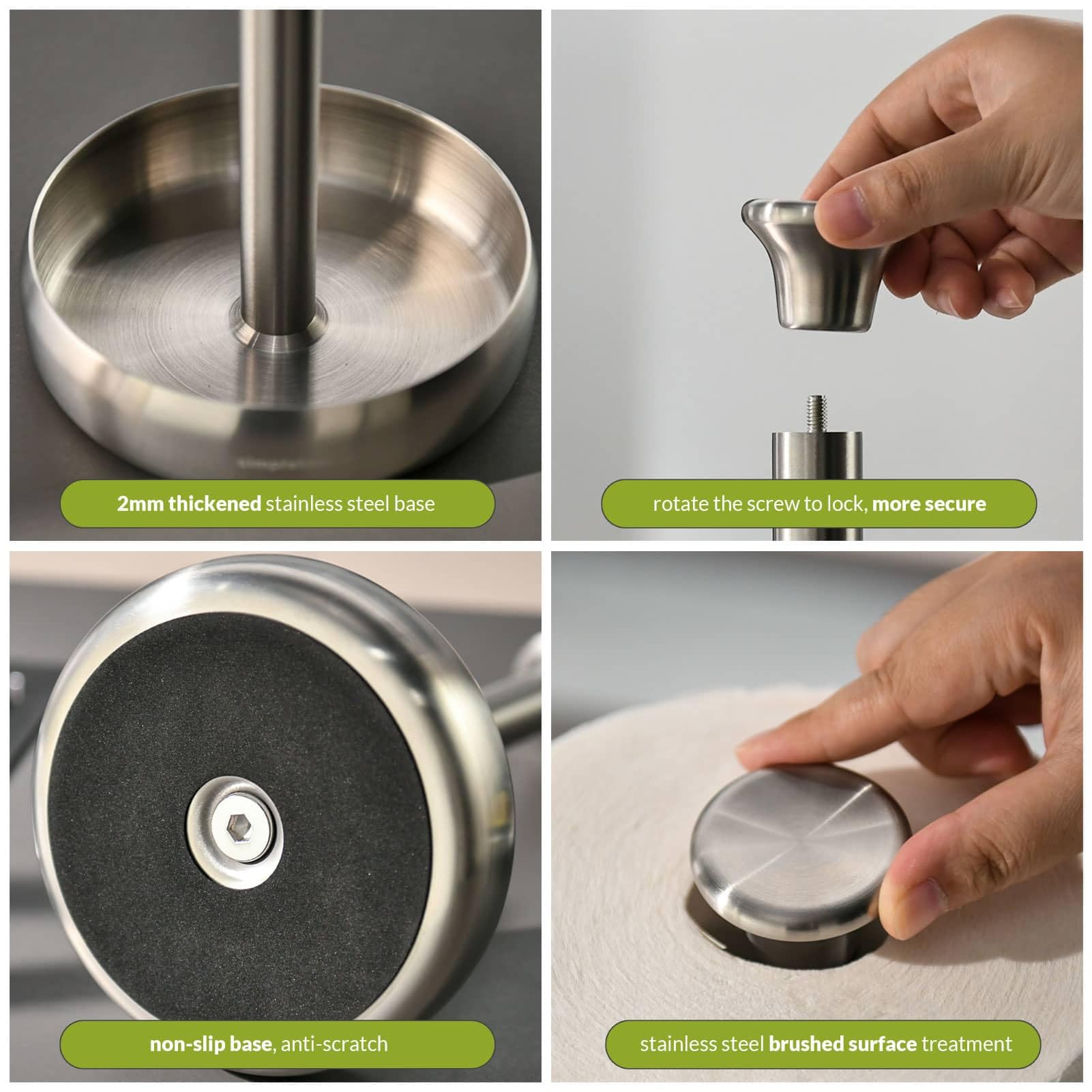 2mm thickened stainless steel base

rotate the screw to lock, more secure

non-slip base, anti-scratch

stainless steel brushed surface treatment