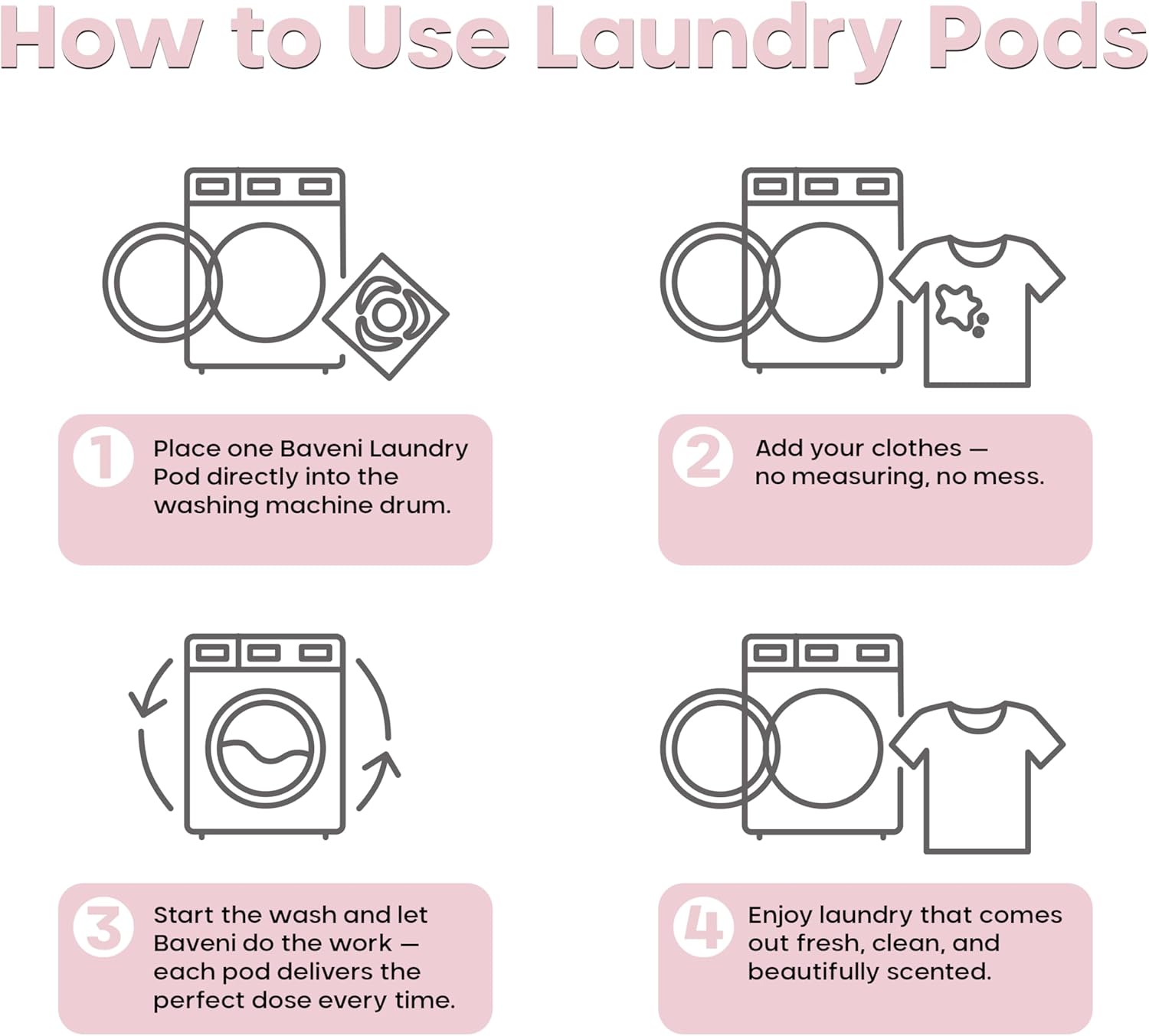 How to Use Laundry Pods

1 Place one Baveni Laundry Pod directly into the washing machine drum.

2 Add your clothes — no measuring, no mess.

3 Start the wash and let Baveni do the work — each pod delivers the perfect dose every time.

4 Enjoy laundry that comes out fresh, clean, and beautifully scented.