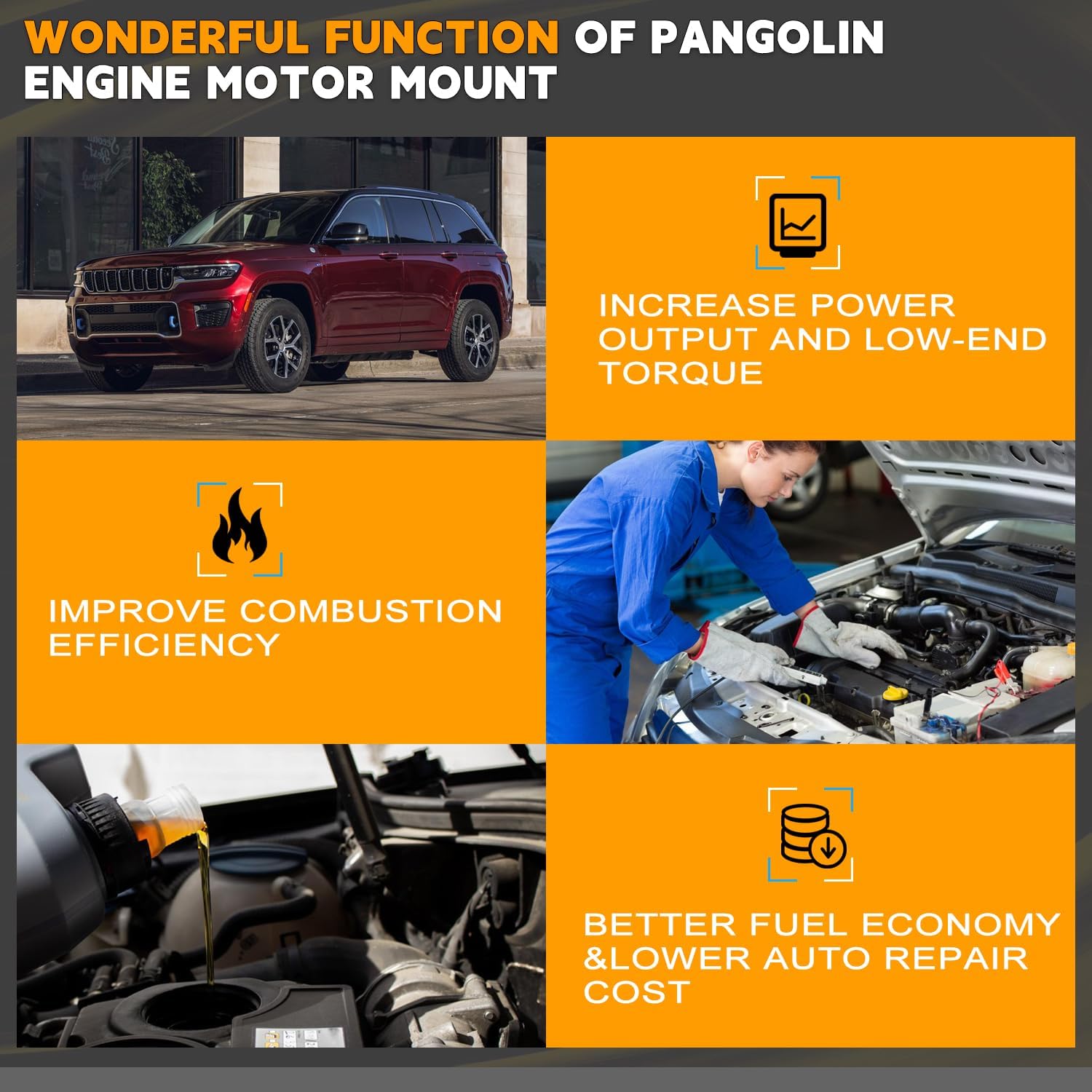 WONDERFUL FUNCTION OF PANGOLIN ENGINE MOTOR MOUNT

INCREASE POWER OUTPUT AND LOW-END TORQUE

IMPROVE COMBUSTION EFFICIENCY

BETTER FUEL ECONOMY &LOWER AUTO REPAIR COST