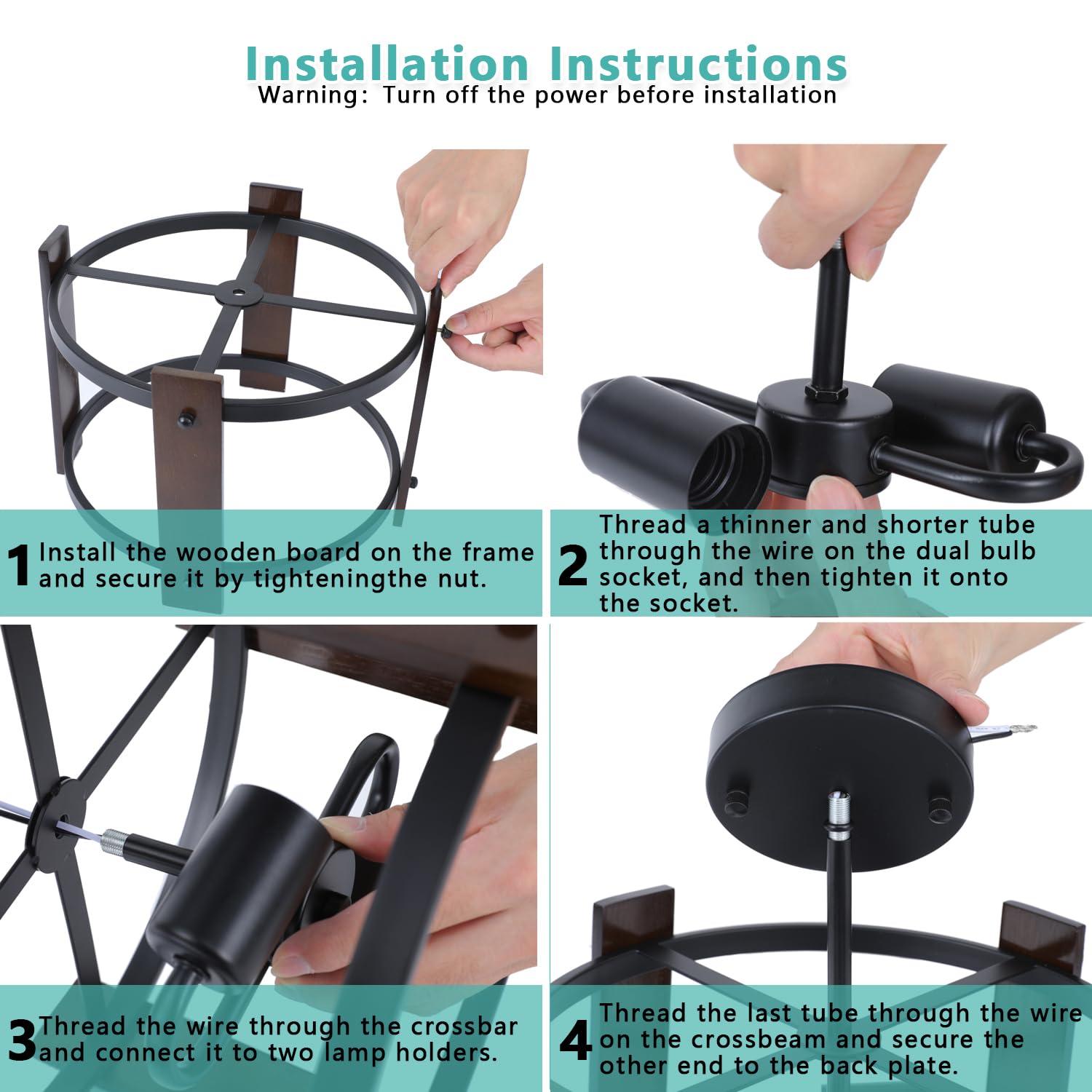 Installation Instructions
Warning: Turn off the power before installation

1 Install the wooden board on the frame and secure it by tighteningthe nut.

2 Thread a thinner and shorter tube through the wire on the dual bulb socket, and then tighten it onto the socket.

3 Thread the wire through the crossbar and connect it to two lamp holders.

4 Thread the last tube through the wire on the crossbeam and secure the other end to the back plate.