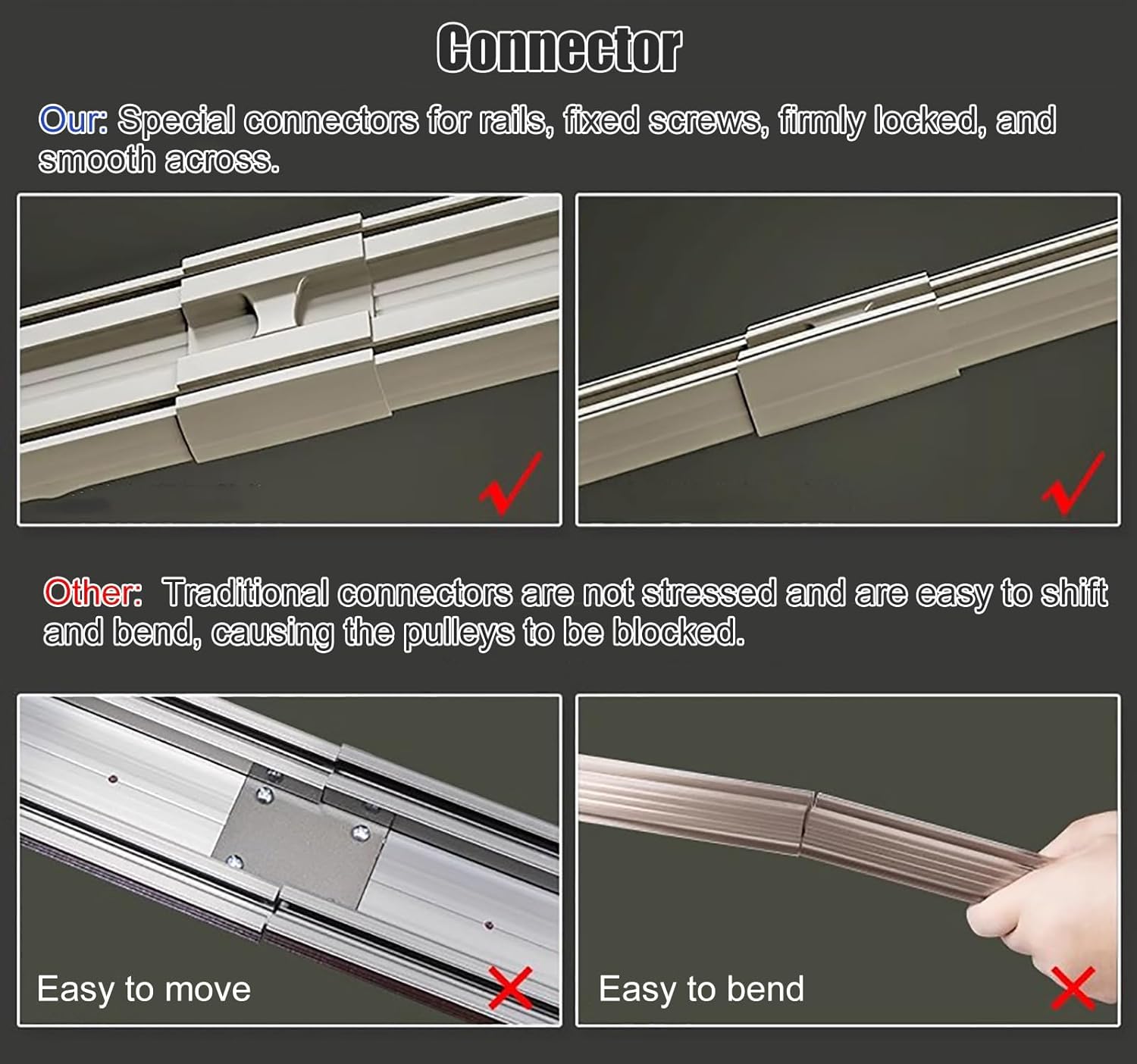 Connector

Our: Special connectors for rails, fixed screws, firmly locked, and smooth across.

Other: Traditional connectors are not stressed and are easy to shift and bend, causing the pulleys to be blocked.

Easy to move

Easy to bend