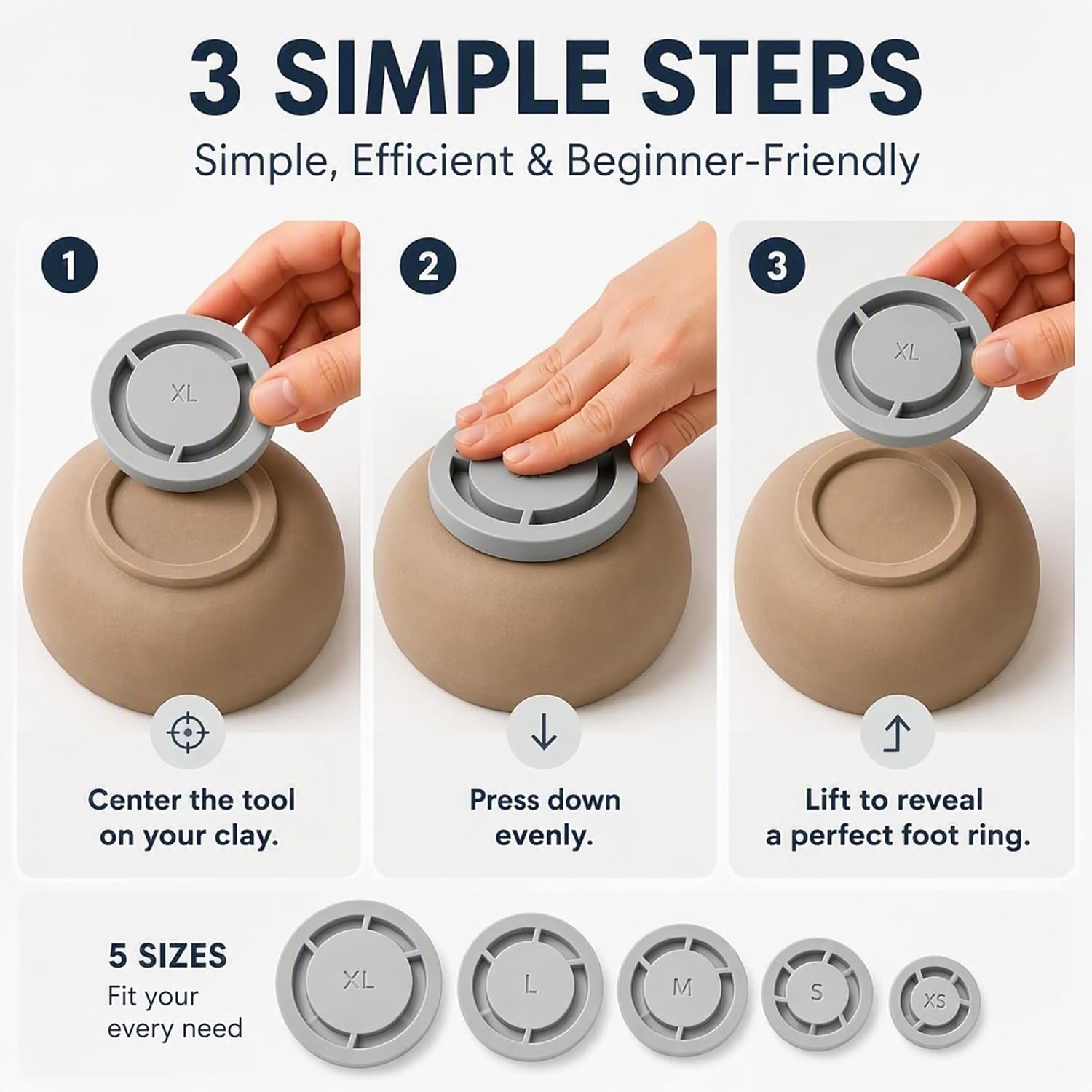 3 SIMPLE STEPS

Simple, Efficient & Beginner-Friendly

1

XL

Center the tool on your clay.

2

Press down evenly.

3

XL

Lift to reveal a perfect foot ring.

5 SIZES

Fit your every need

XL

L

M

S

XS