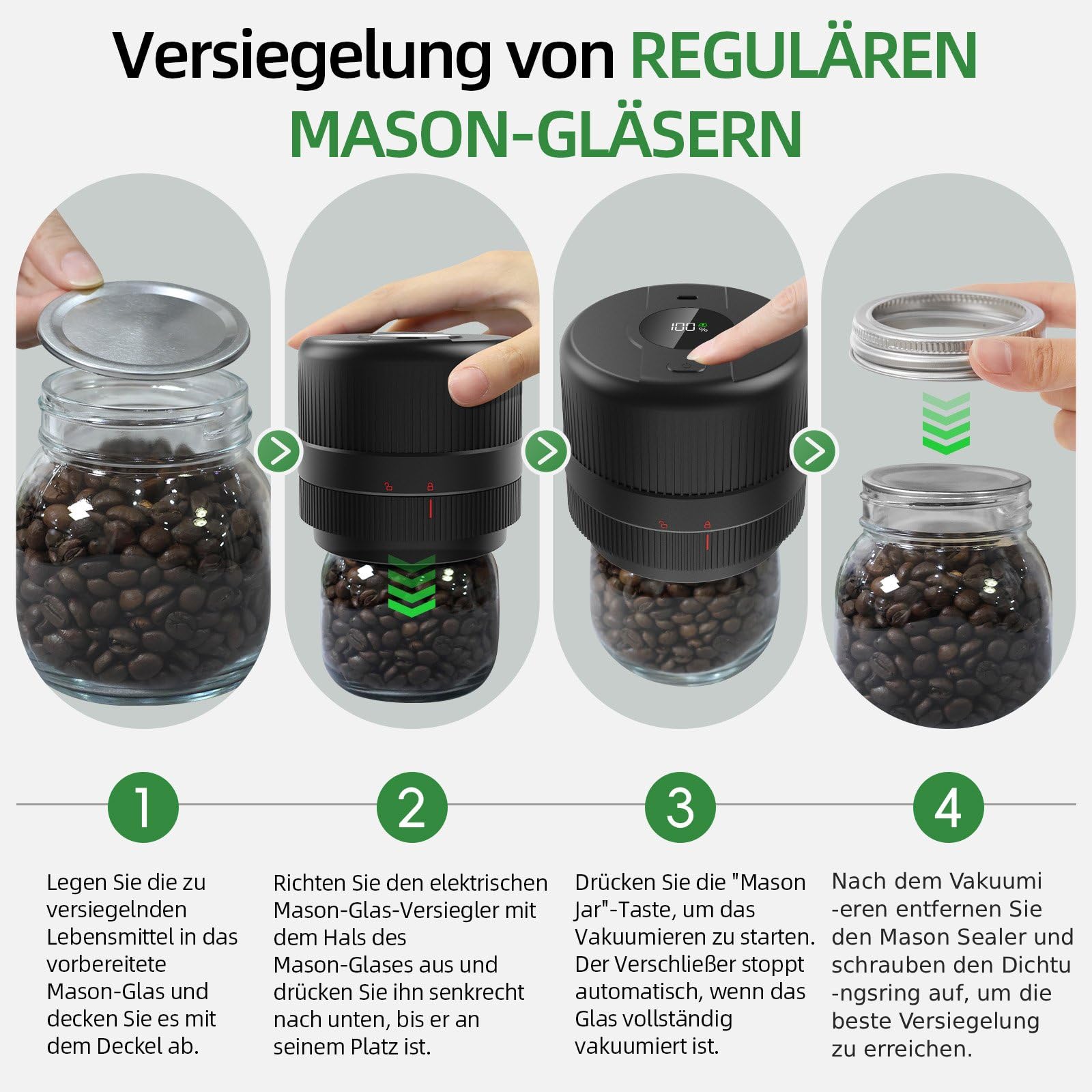 Versiegelung von REGULÄREN MASON-GLÄSERN

100 %

1

Legen Sie die zu versiegelnden Lebensmittel in das vorbereitete Mason-Glas und decken Sie es mit dem Deckel ab.

2

Richten Sie den elektrischen Mason-Glas-Versiegler mit dem Hals des Mason-Glases aus und drücken Sie ihn senkrecht nach unten, bis er an seinem Platz ist.

3

Drücken Sie die "Mason Jar"-Taste, um das Vakuumieren zu starten. Der Verschließer stoppt automatisch, wenn das Glas vollständig vakuumiert ist.

4

Nach dem Vakuumi -eren entfernen Sie den Mason Sealer und schrauben den Dichtu -ngsring auf, um die beste Versiegelung zu erreichen.