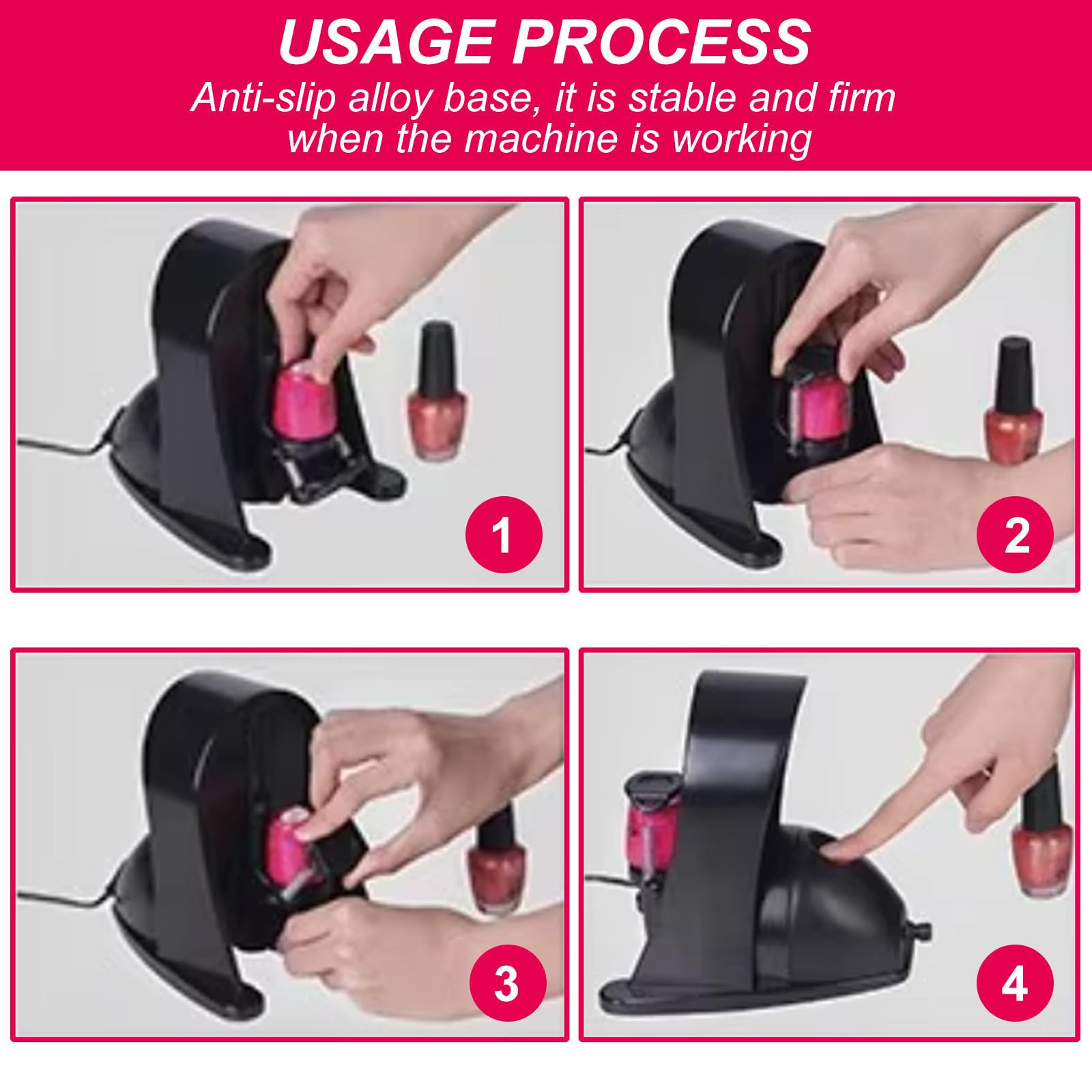 USAGE PROCESS

Anti-slip alloy base, it is stable and firm when the machine is working

1

2

3

4