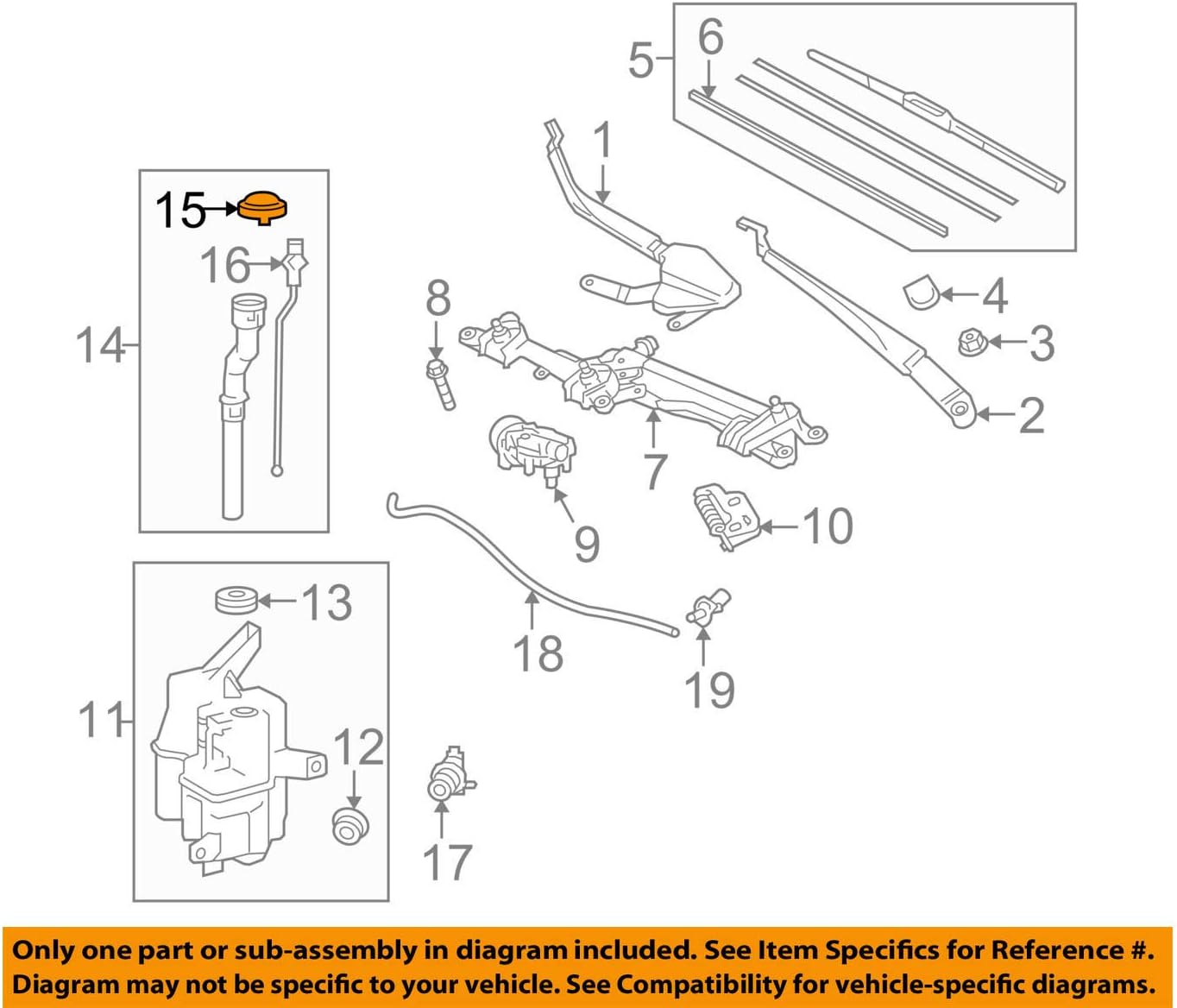 5
6
1
15
16
14
8
4
3
2
7
9
10
13
18
19
11
12
17

Only one part or sub-assembly in diagram included. See Item Specifics for Reference #.
Diagram may not be specific to your vehicle. See Compatibility for vehicle-specific diagrams.