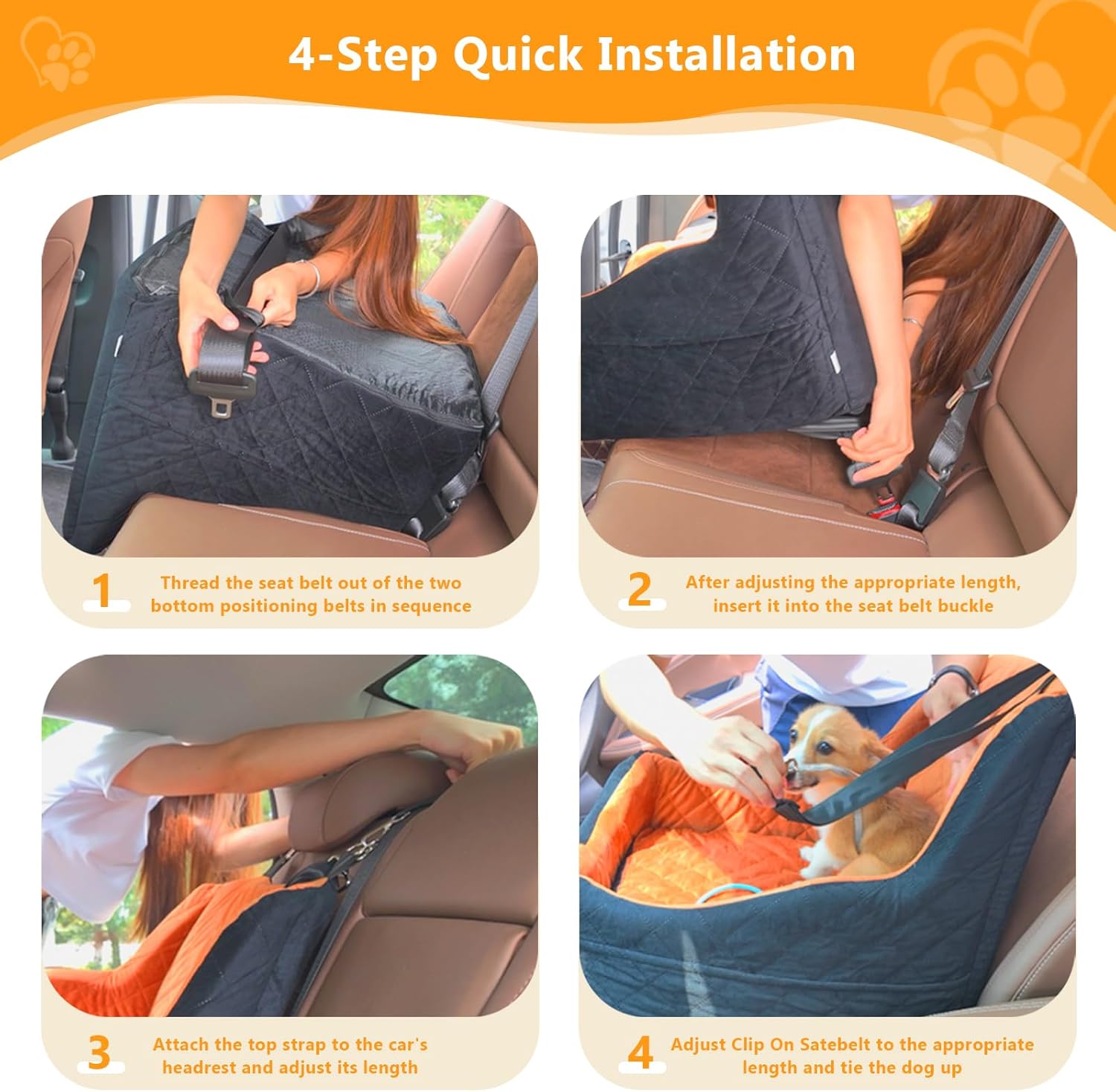 4-Step Quick Installation

1 Thread the seat belt out of the two bottom positioning belts in sequence

2 After adjusting the appropriate length, insert it into the seat belt buckle

3 Attach the top strap to the car's headrest and adjust its length

4 Adjust Clip On Satebelt to the appropriate length and tie the dog up