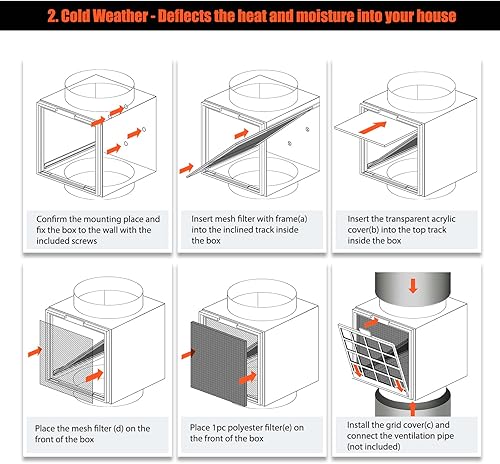 2. Cold Weather - Deflects the heat and moisture into your house

Confirm the mounting place and fix the box to the wall with the included screws

Insert mesh filter with frame(a) into the inclined track inside the box

Insert the transparent acrylic cover(b) into the top track inside the box

Place the mesh filter (d) on the front of the box

Place 1pc polyester filter(e) on the front of the box

Install the grid cover(c) and connect the ventilation pipe (not included)