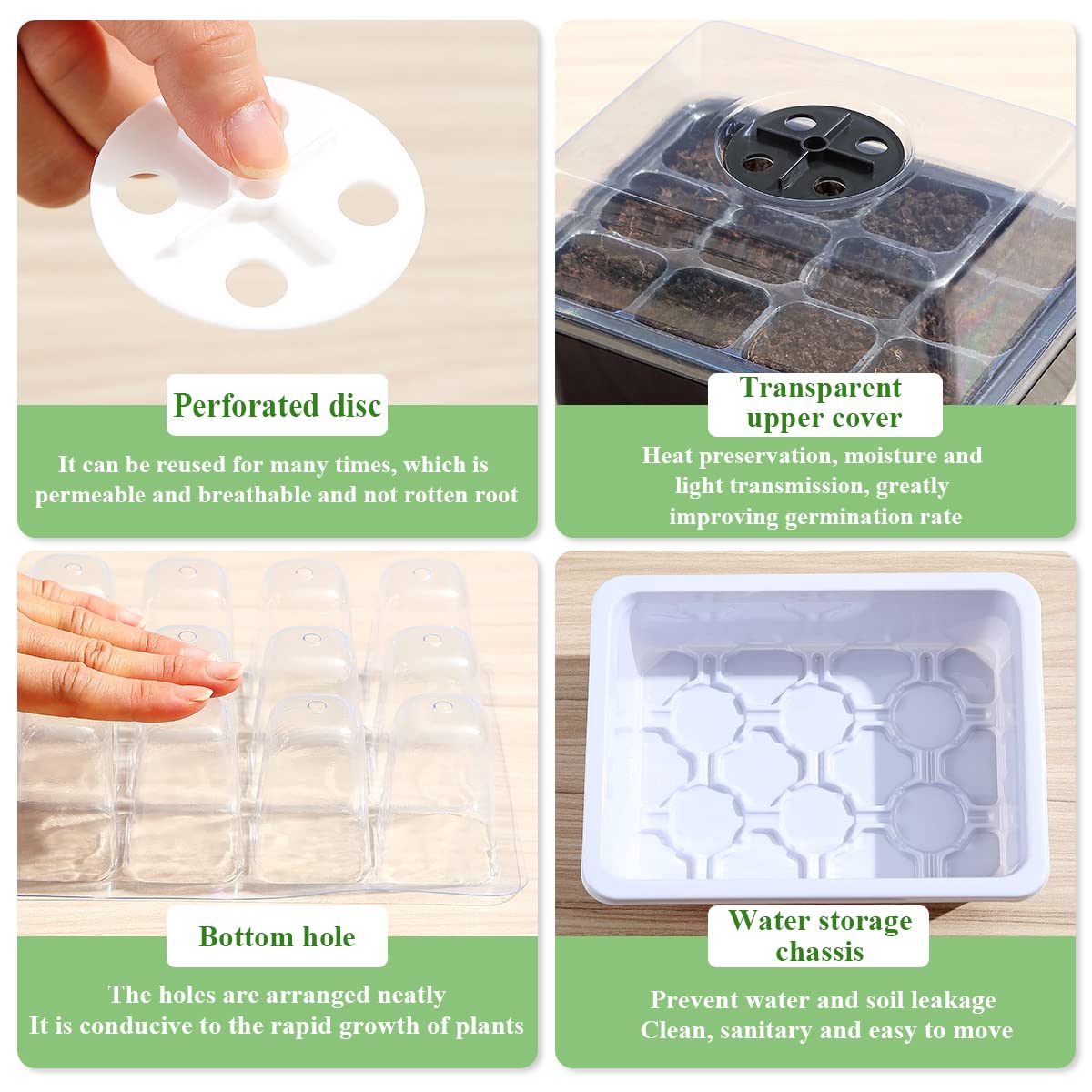 Perforated disc

It can be reused for many times, which is permeable and breathable and not rotten root

Transparent upper cover

Heat preservation, moisture and light transmission, greatly improving germination rate

Bottom hole

The holes are arranged neatly
It is conducive to the rapid growth of plants

Water storage chassis

Prevent water and soil leakage
Clean, sanitary and easy to move