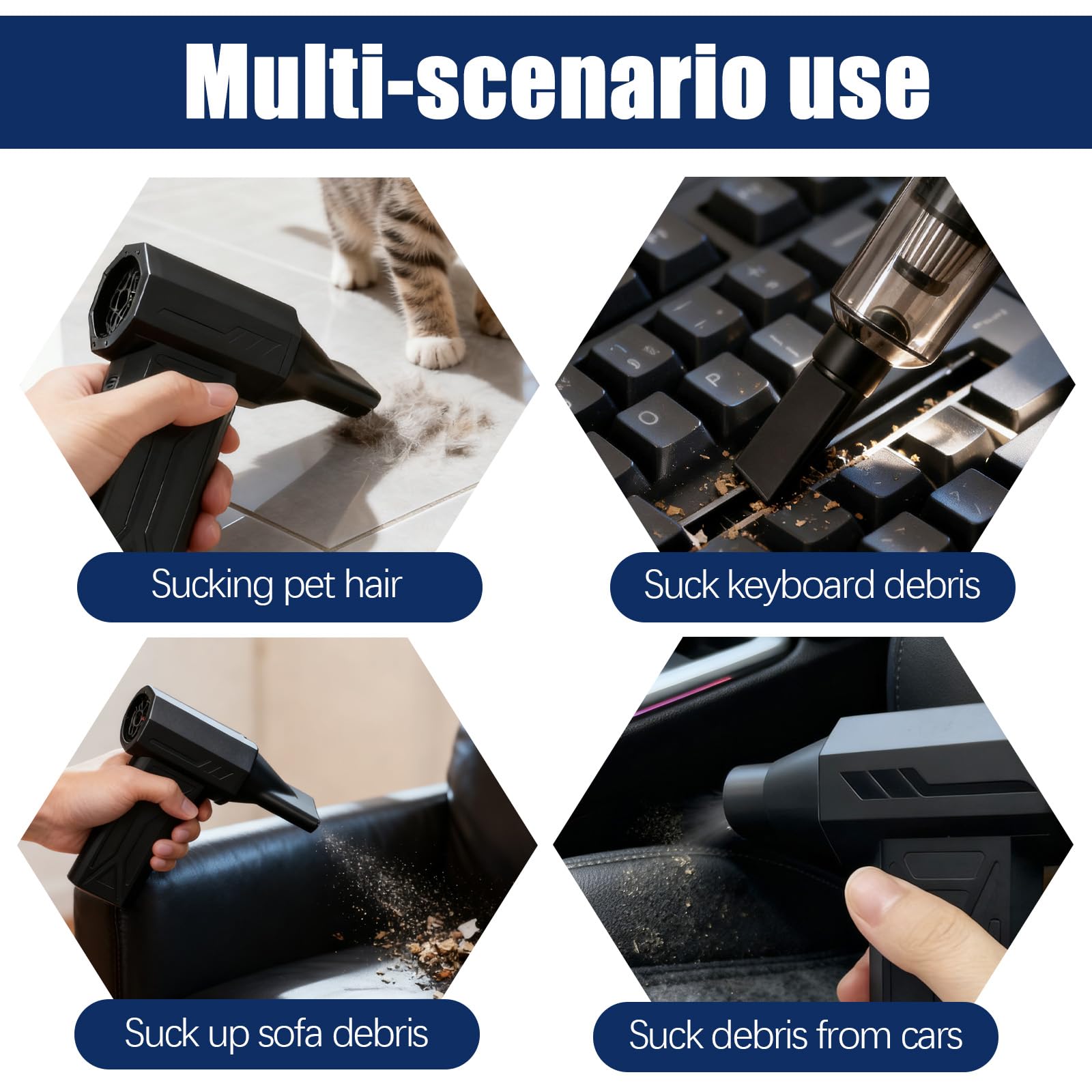 Multi-scenario use

Sucking pet hair

Suck keyboard debris

Suck up sofa debris

Suck debris from cars