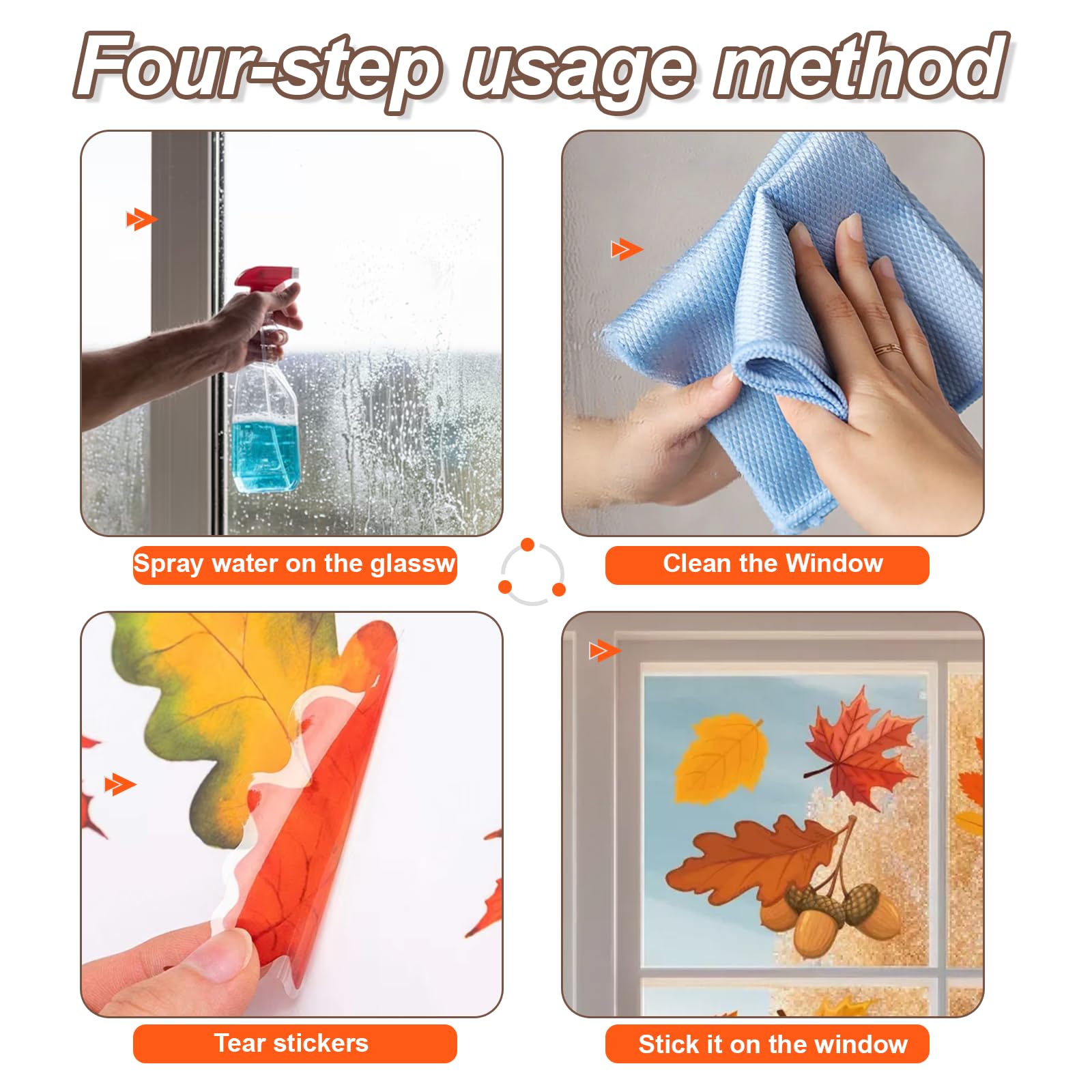 Four-step usage method

Spray water on the glassw

Clean the Window

Tear stickers

Stick it on the window