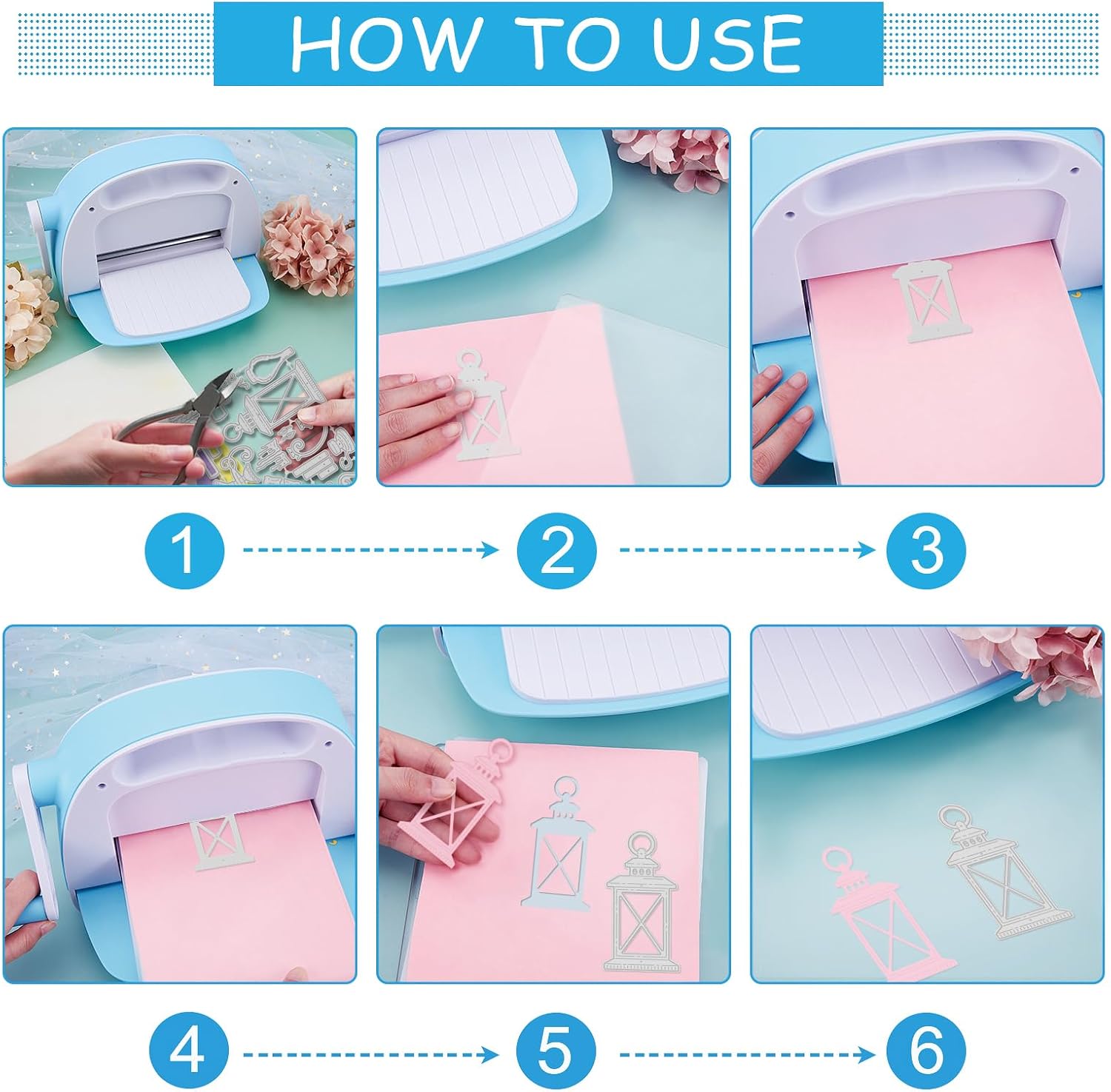 HOW TO USE

1

2

3

4

5

6