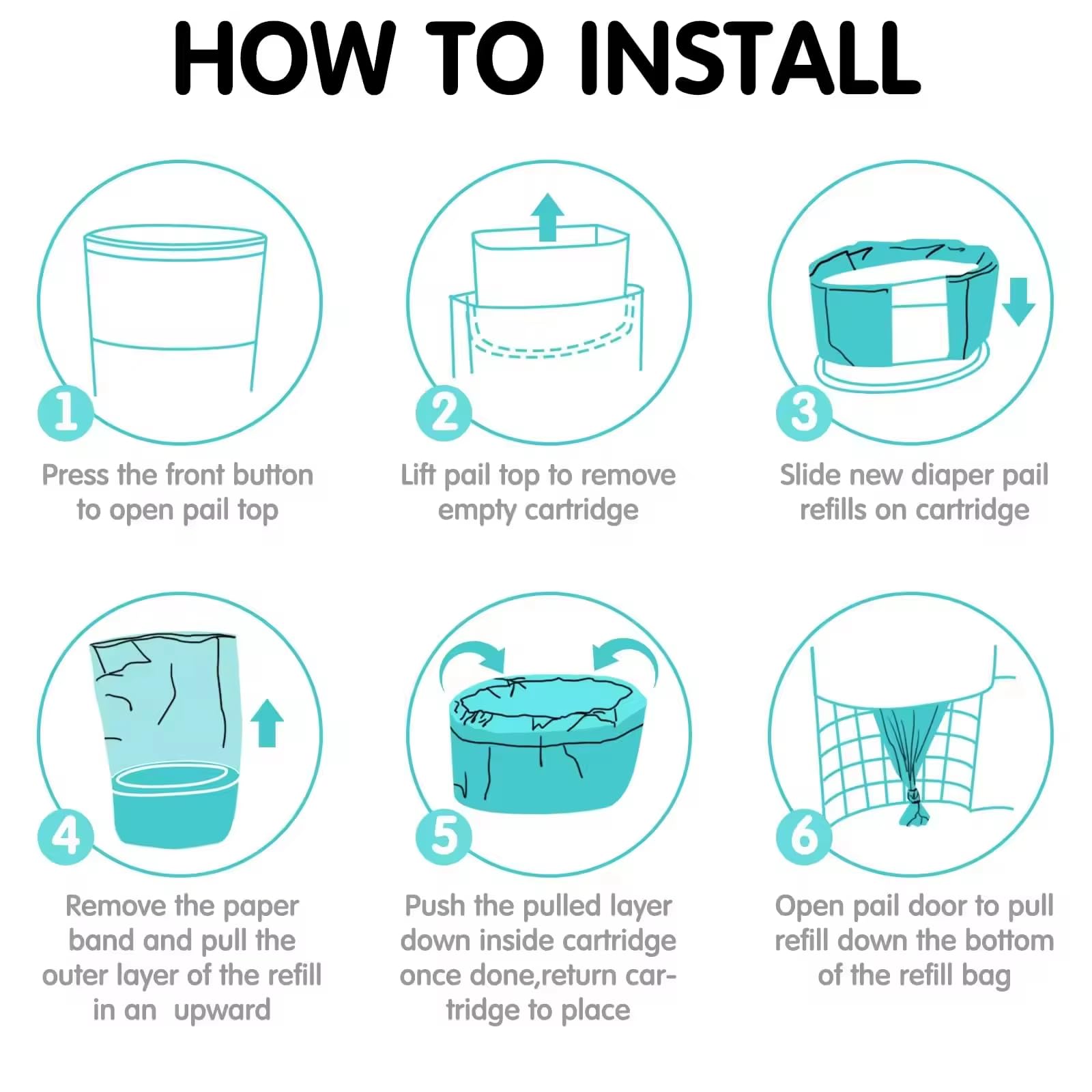 HOW TO INSTALL

1

Press the front button to open pail top

2

Lift pail top to remove empty cartridge

3

Slide new diaper pail refills on cartridge

4

Remove the paper band and pull the outer layer of the refill in an upward

5

Push the pulled layer down inside cartridge once done,return cartridge to place

6

Open pail door to pull refill down the bottom of the refill bag