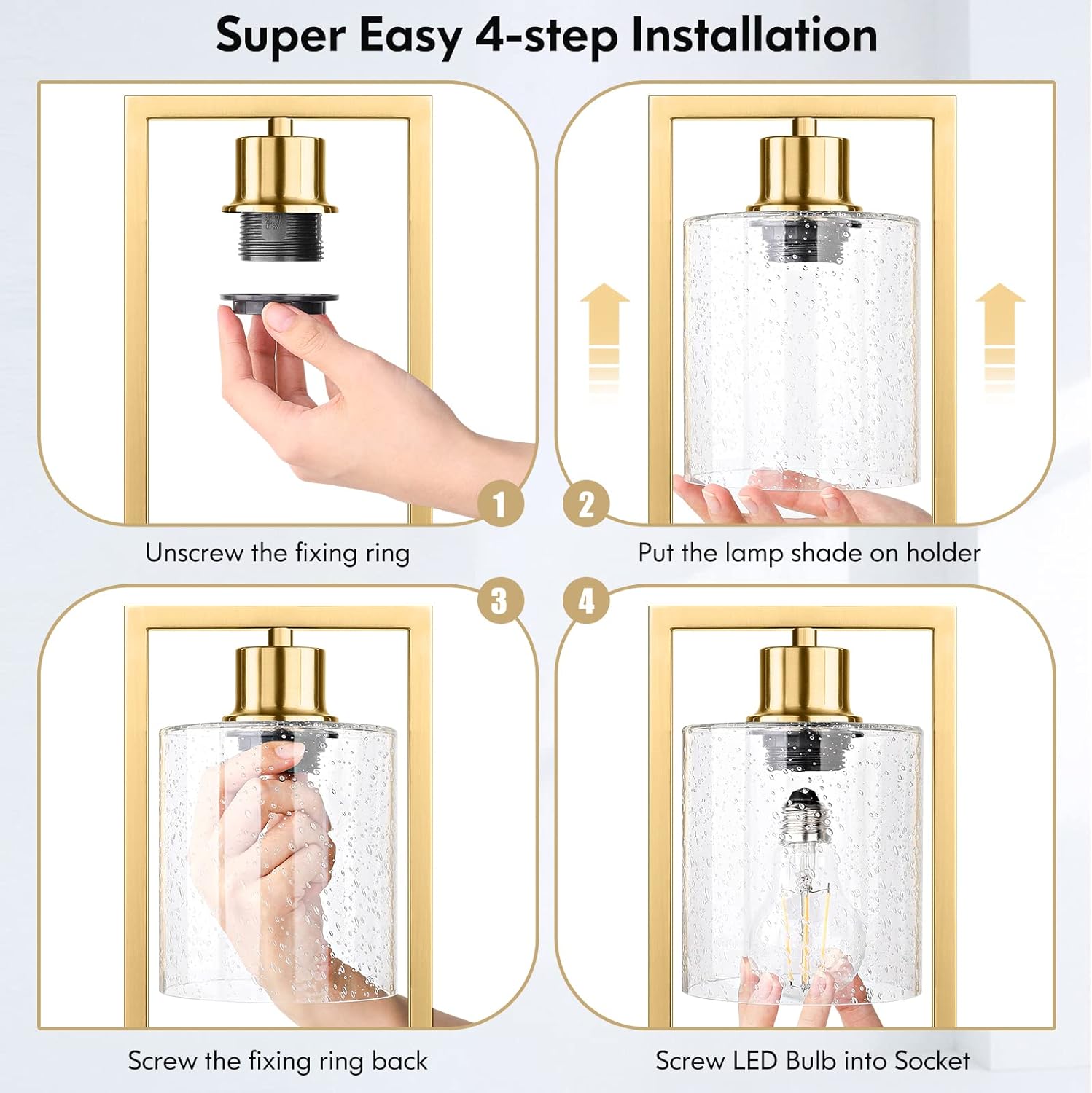 Super Easy 4-step Installation

1

Unscrew the fixing ring

2

Put the lamp shade on holder

3

Screw the fixing ring back

4

Screw LED Bulb into Socket