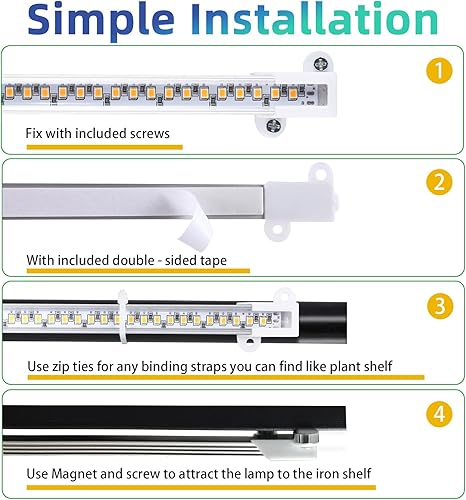 Simple Installation

1

Fix with included screws

2

With included double - sided tape

3

Use zip ties for any binding straps you can find like plant shelf

4

Use Magnet and screw to attract the lamp to the iron shelf